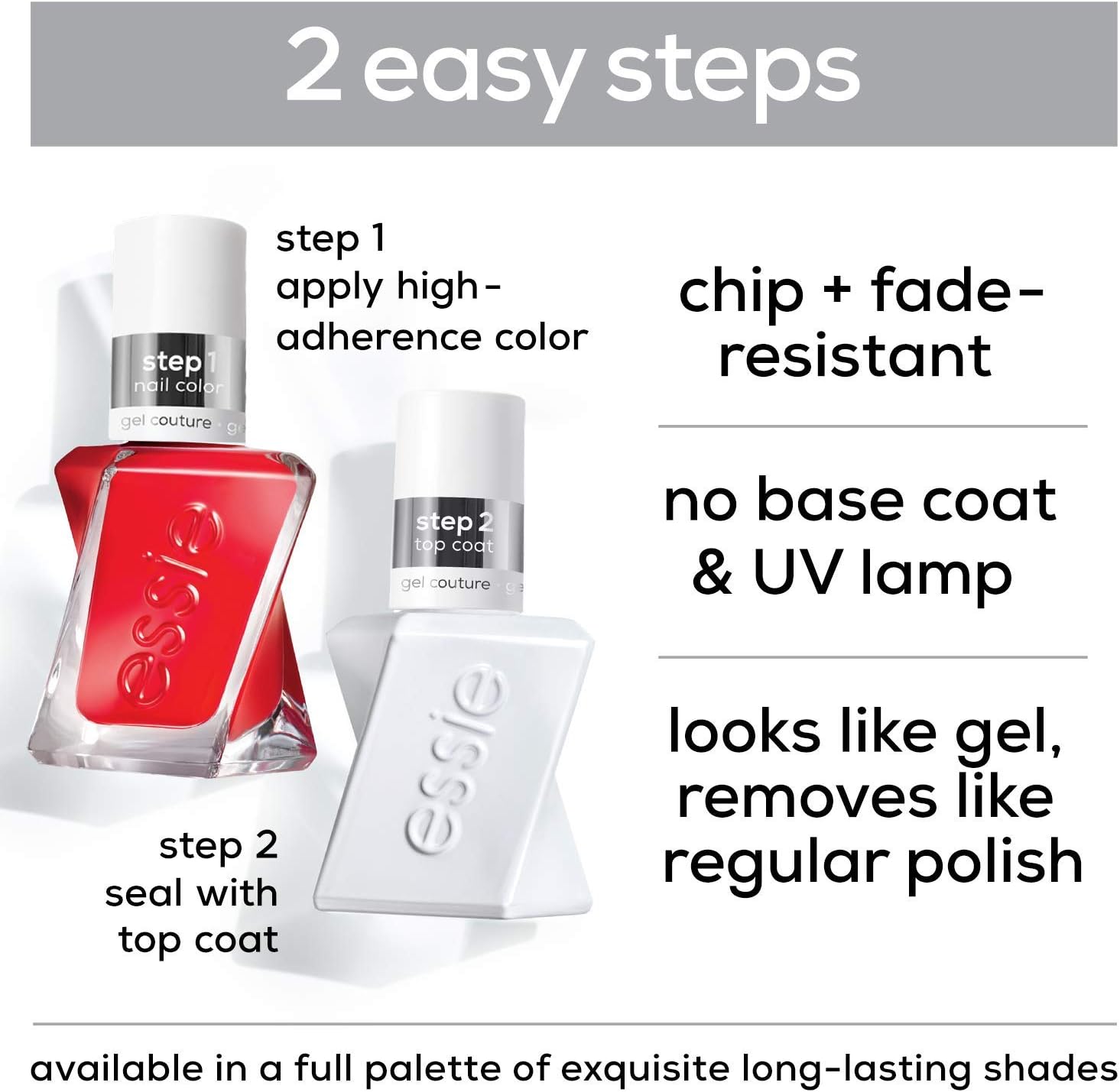 2 easy steps

step 1
apply high-adherence color

step 1
nail color
gel couture

essie

step 2
top coat
gel couture

essie

step 2
seal with top coat

chip + fade-resistant

no base coat & UV lamp

looks like gel, removes like regular polish

available in a full palette of exquisite long-lasting shades