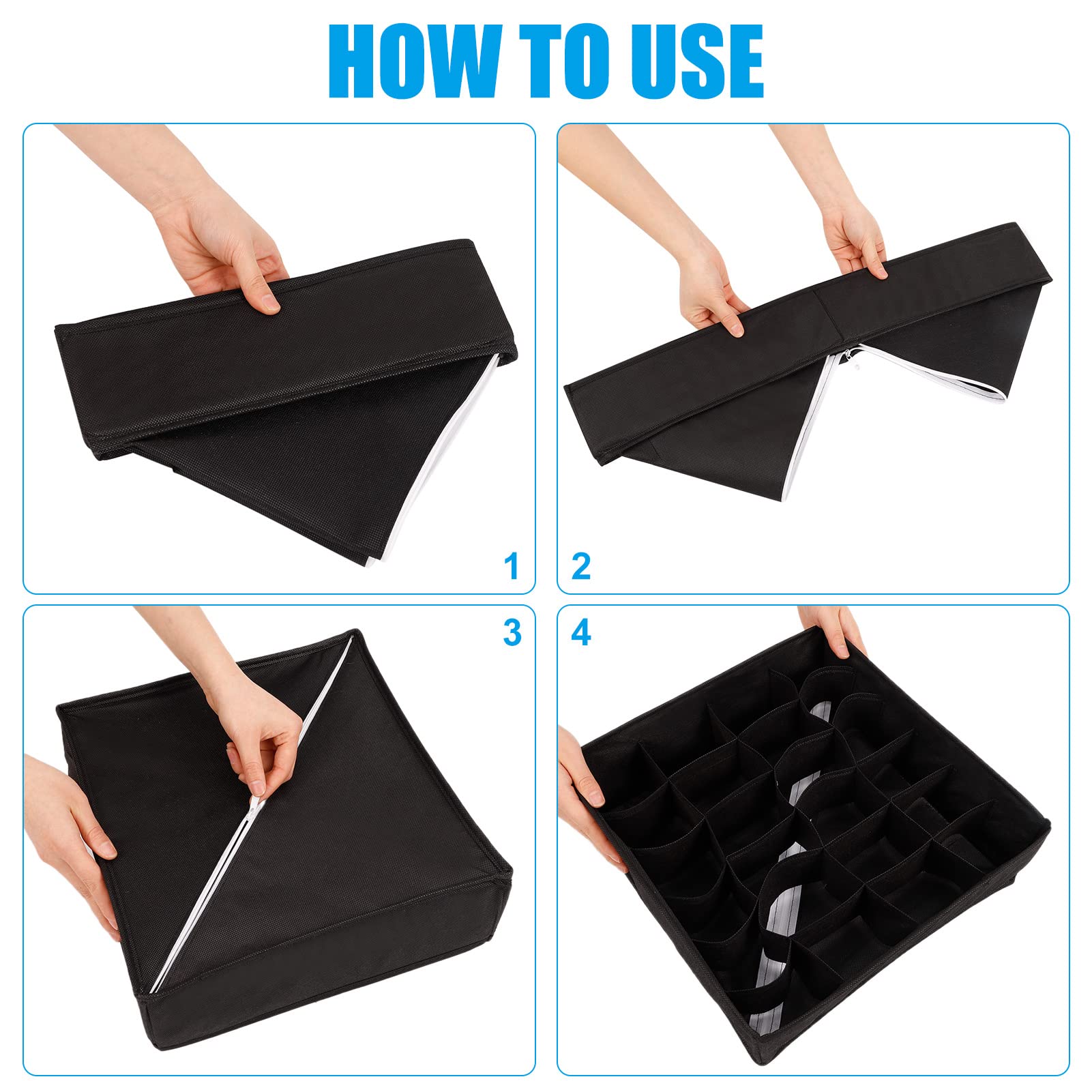 HOW TO USE

1

2

3

4