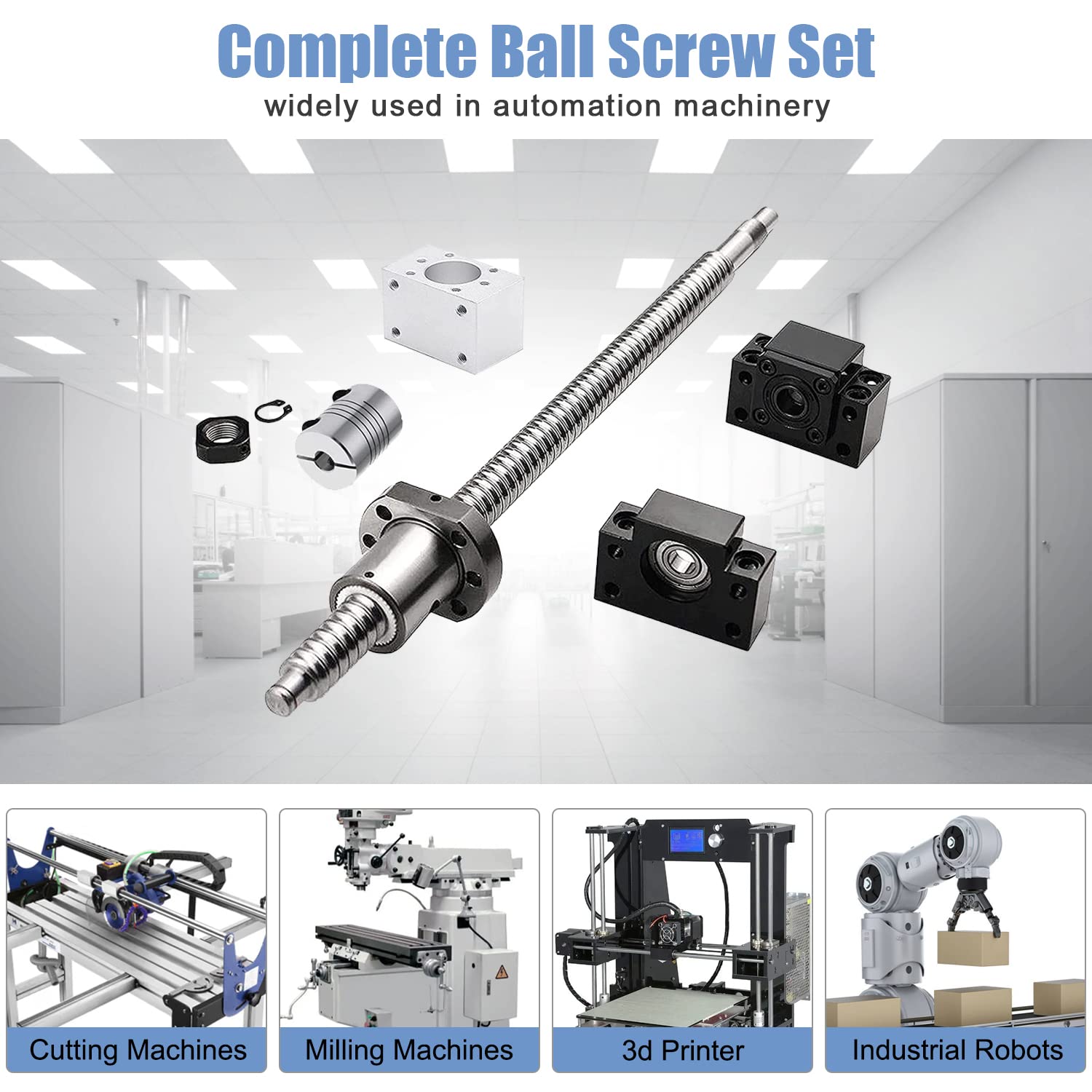 Complete Ball Screw Set

widely used in automation machinery

Cutting Machines

Milling Machines

3d Printer

Industrial Robots