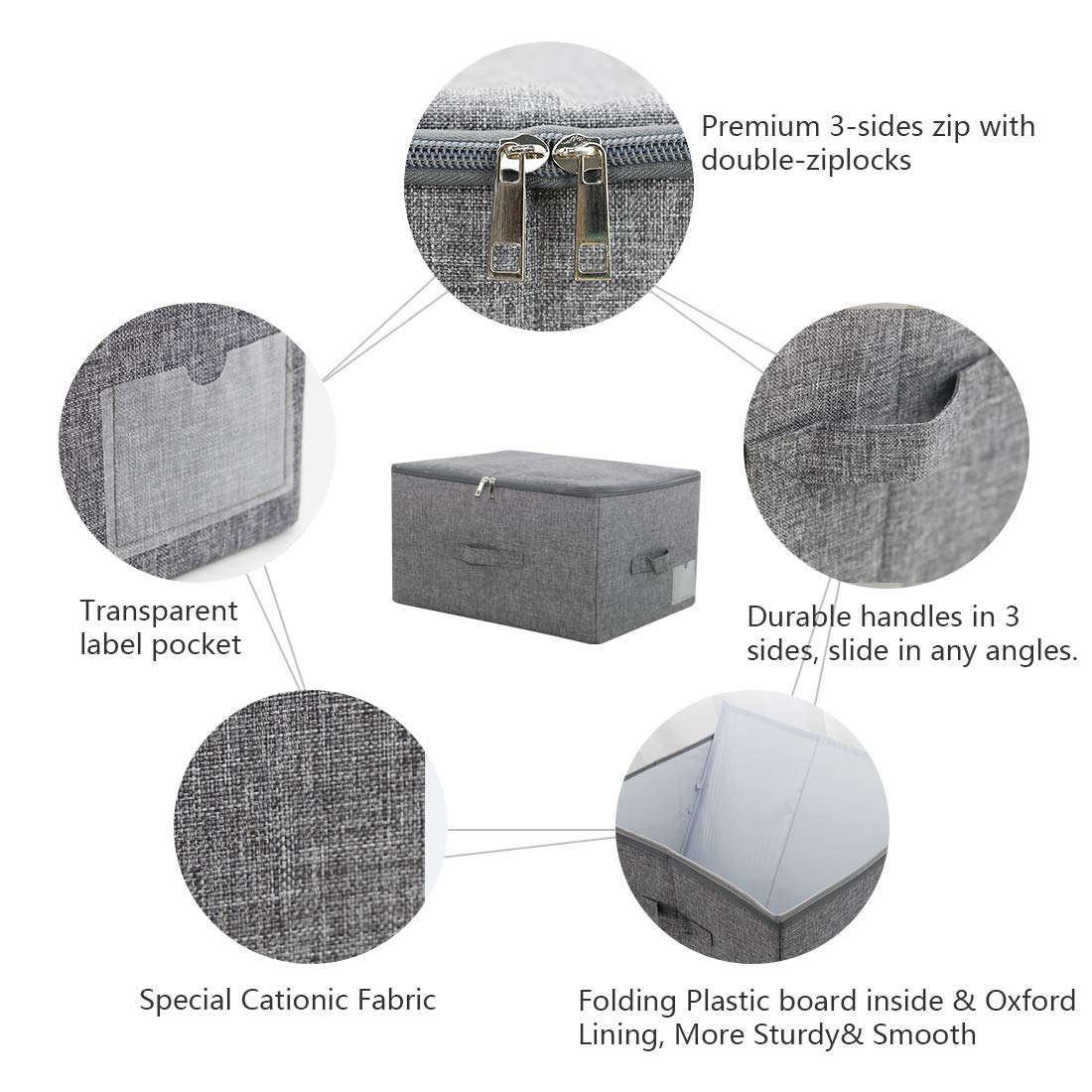 Premium 3-sides zip with double-ziplocks

Transparent label pocket

Durable handles in 3 sides, slide in any angles.

Special Cationic Fabric

Folding Plastic board inside & Oxford Lining, More Sturdy& Smooth