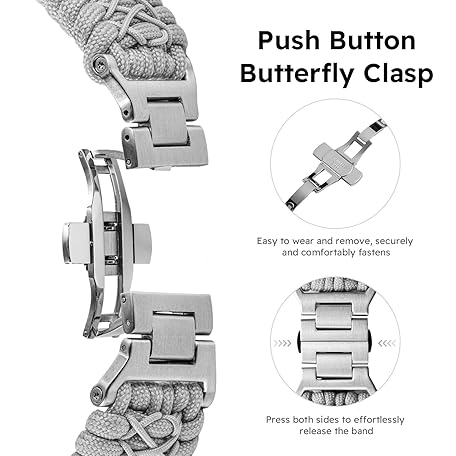 Push Button Butterfly Clasp

Easy to wear and remove, securely and comfortably fastens

Press both sides to effortlessly release the band