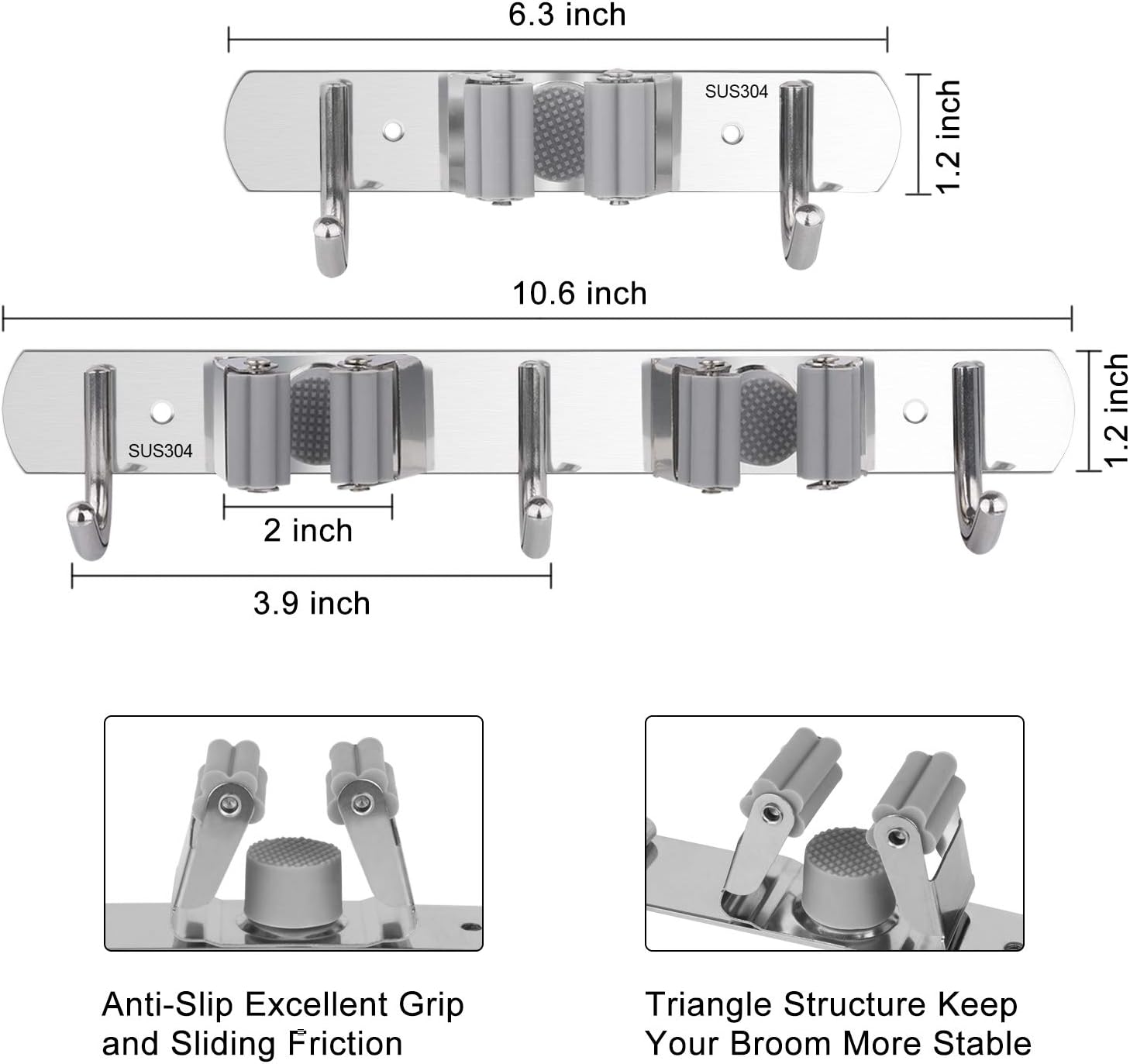 6.3 inch

SUS304

1.2 inch

10.6 inch

SUS304

1.2 inch

2 inch

3.9 inch

Anti-Slip Excellent Grip and Sliding Friction

Triangle Structure Keep Your Broom More Stable