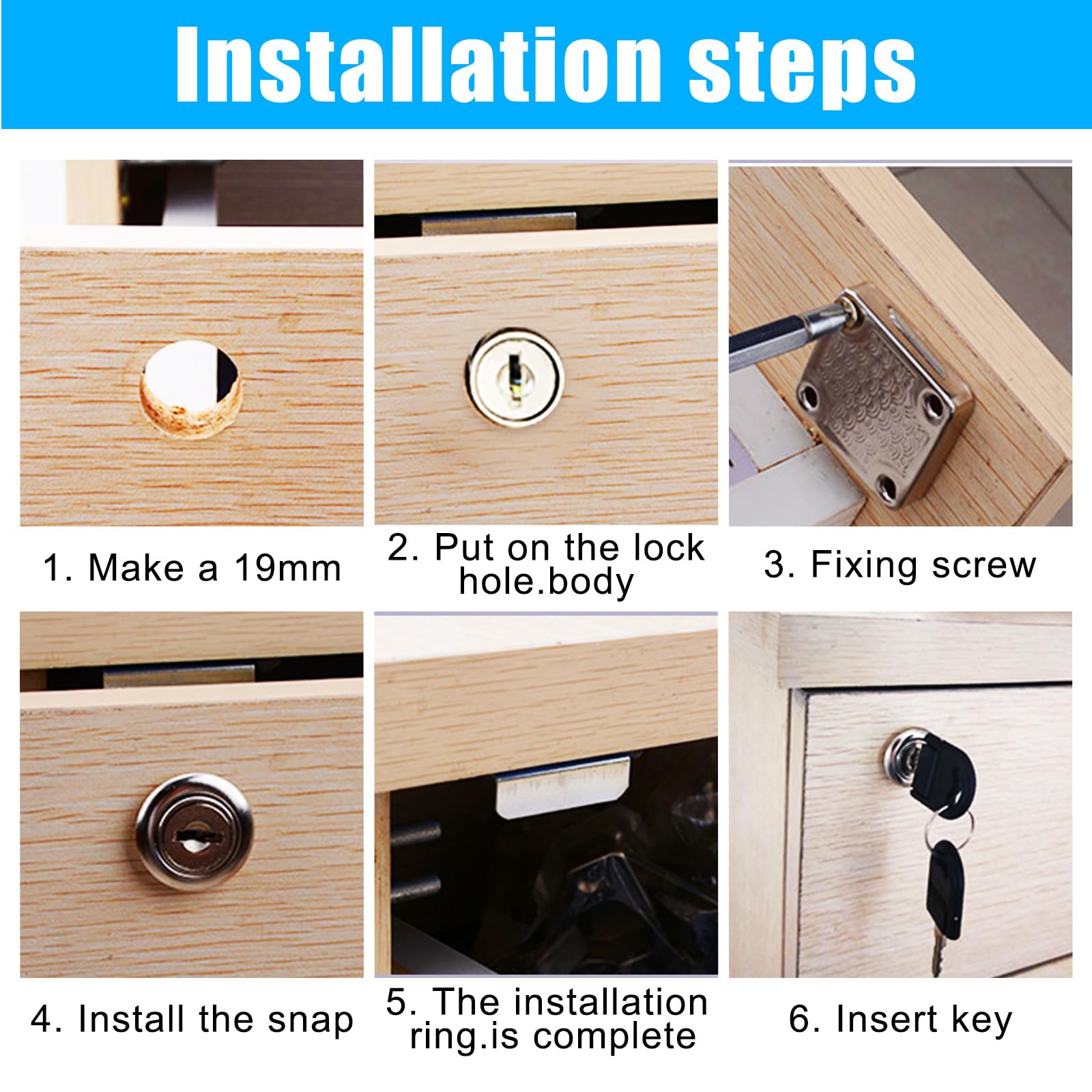 Installation steps

1. Make a 19mm

2. Put on the lock hole.body

3. Fixing screw

4. Install the snap

5. The installation ring.is complete

6. Insert key