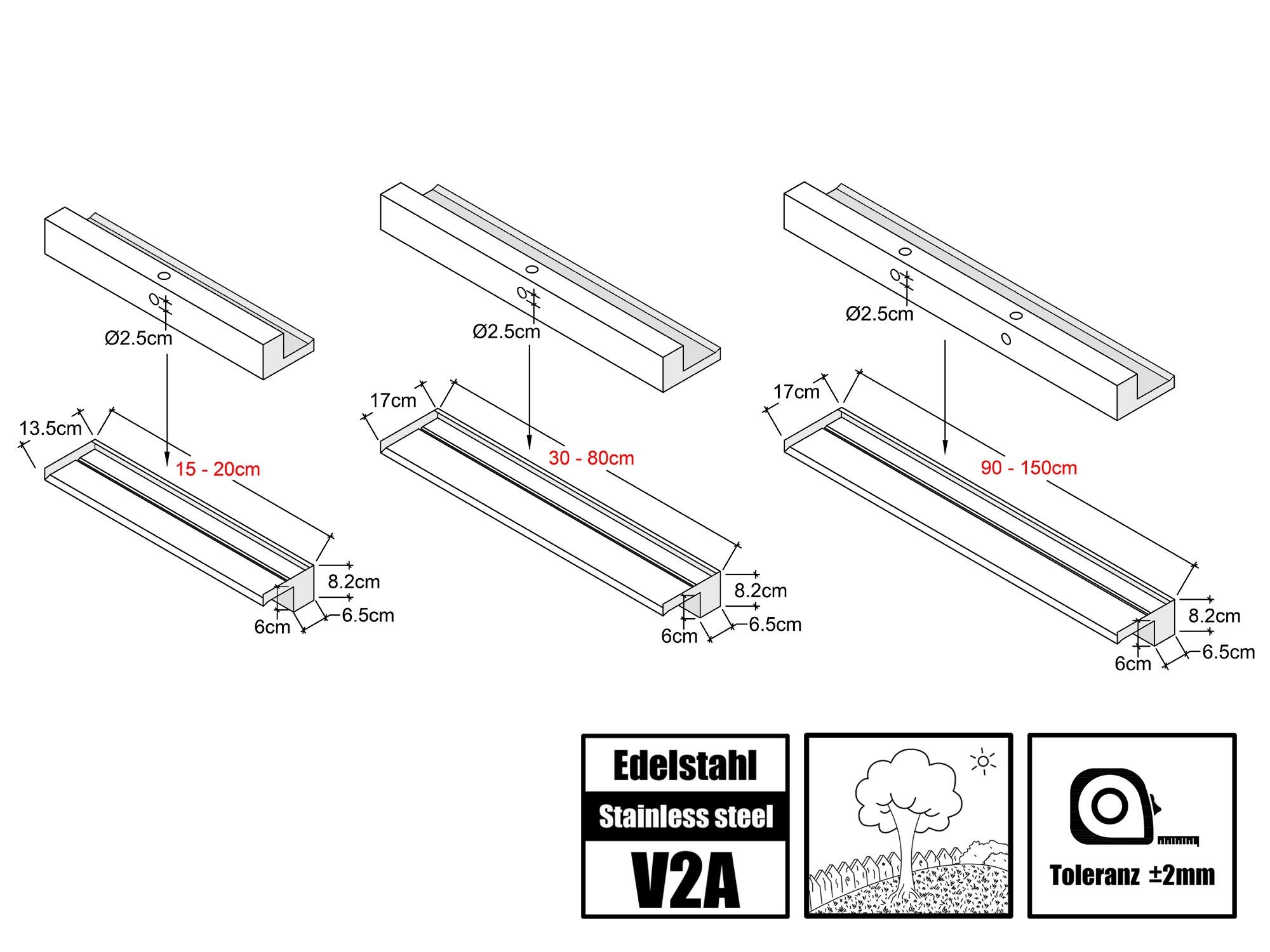 Ø2.5cm

13.5cm

15 - 20cm

8.2cm

6cm

6.5cm

Ø2.5cm

17cm

30 - 80cm

8.2cm

6cm

6.5cm

Ø2.5cm

17cm

90 - 150cm

8.2cm

6cm

6.5cm

Edelstahl

Stainless steel

V2A

Toleranz ±2mm