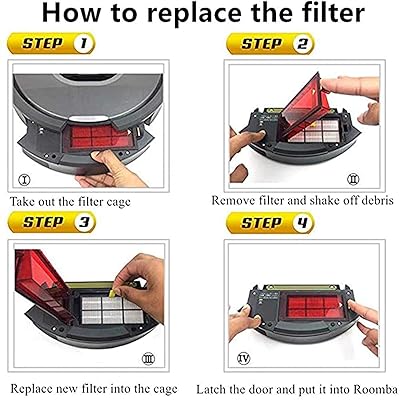 How to replace the filter

STEP 1

Ⅰ

Take out the filter cage

STEP 2

Ⅱ

Remove filter and shake off debris

STEP 3

Ⅲ

Replace new filter into the cage

STEP 4

Ⅳ

Latch the door and put it into Roomba