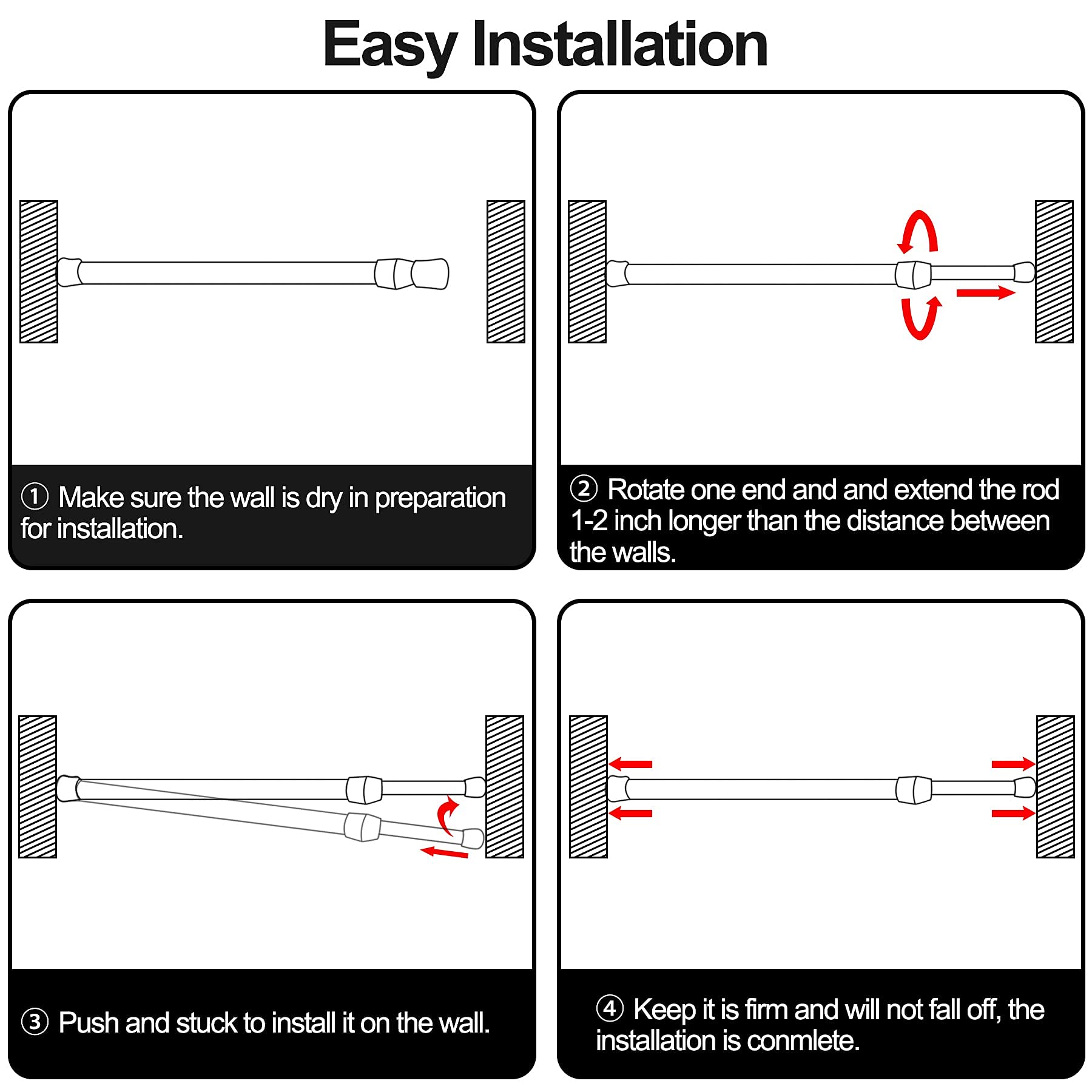 Easy Installation

① Make sure the wall is dry in preparation for installation.

② Rotate one end and and extend the rod 1-2 inch longer than the distance between the walls.

③ Push and stuck to install it on the wall.

④ Keep it is firm and will not fall off, the installation is conmlete.