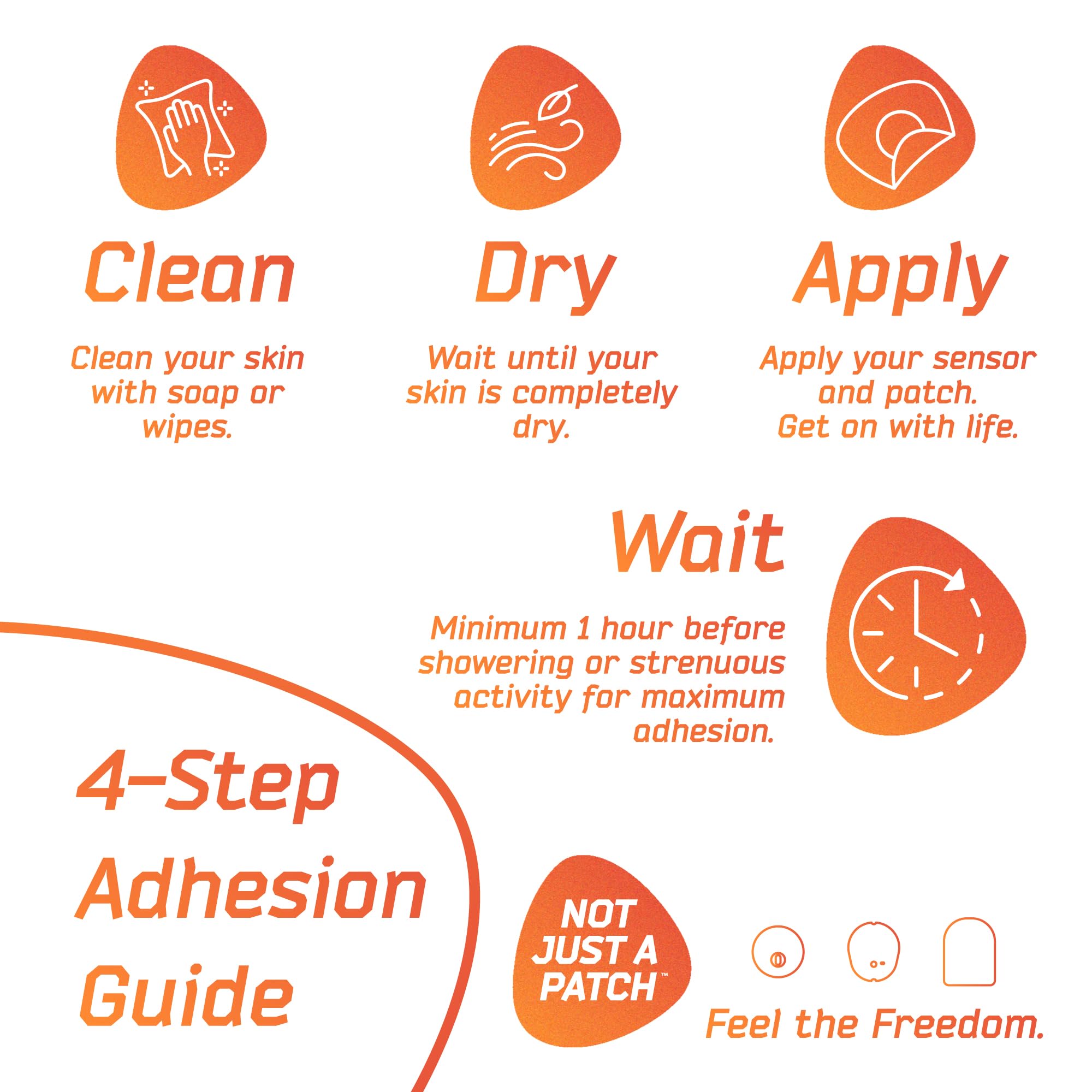 Clean

Clean your skin with soap or wipes.

Dry

Wait until your skin is completely dry.

Apply

Apply your sensor and patch. Get on with life.

Wait

Minimum 1 hour before showering or strenuous activity for maximum adhesion.

4-Step Adhesion Guide

NOT JUST A PATCH™

Feel the Freedom.