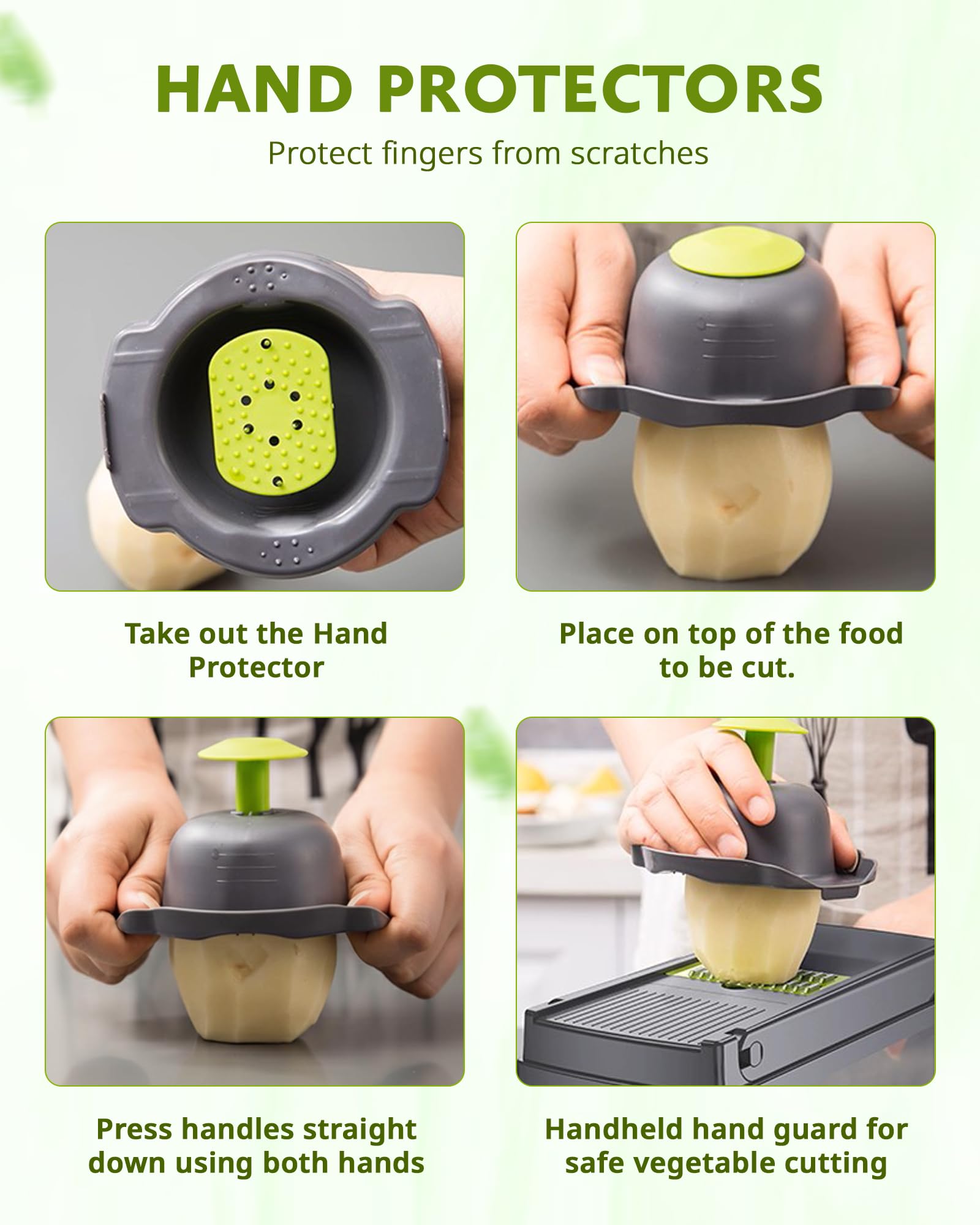 HAND PROTECTORS

Protect fingers from scratches

Take out the Hand Protector

Place on top of the food to be cut.

Press handles straight down using both hands

Handheld hand guard for safe vegetable cutting