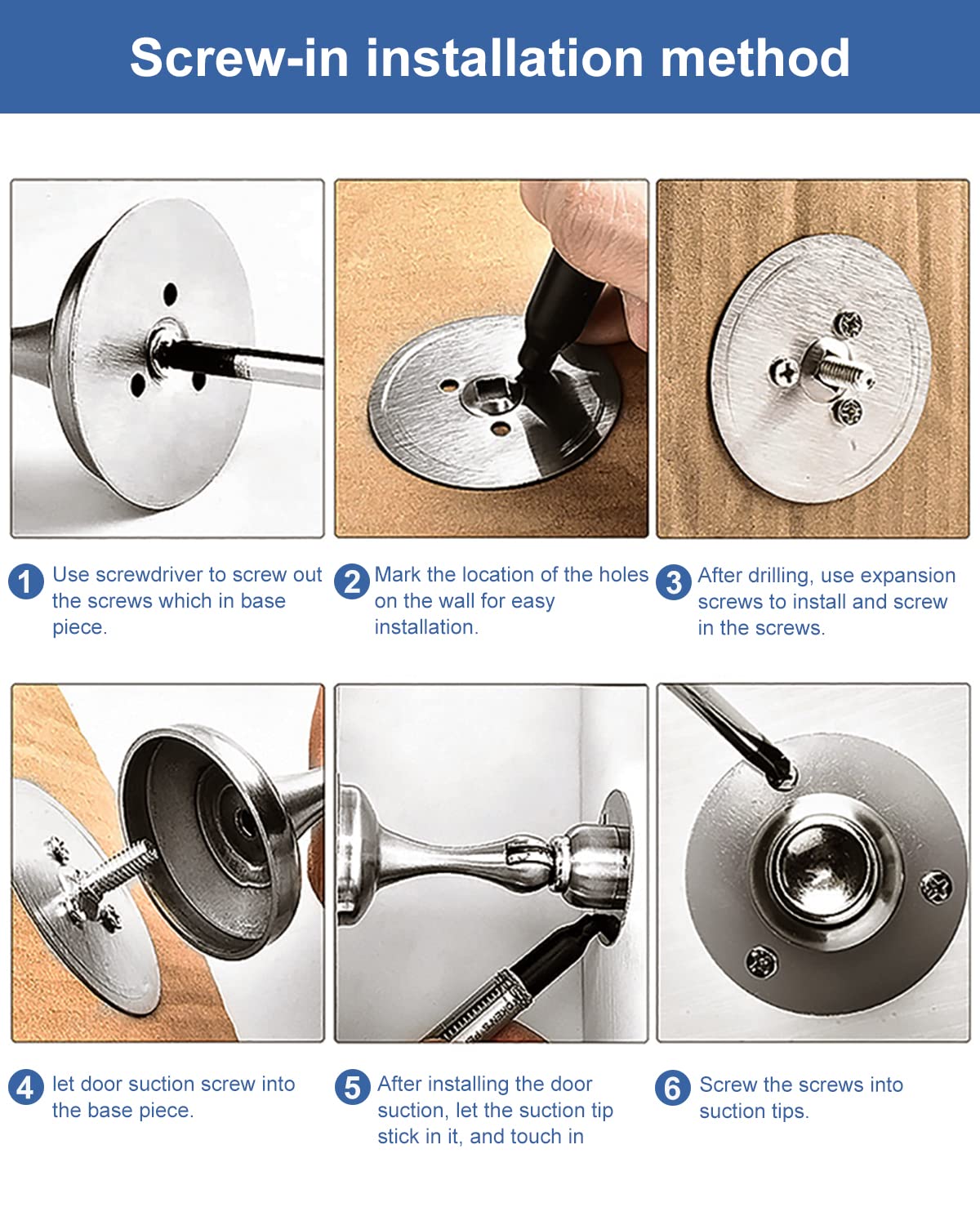 Screw-in installation method

1 Use screwdriver to screw out the screws which in base piece.

2 Mark the location of the holes on the wall for easy installation.

3 After drilling, use expansion screws to install and screw in the screws.

4 let door suction screw into the base piece.

5 After installing the door suction, let the suction tip stick in it, and touch in

6 Screw the screws into suction tips.