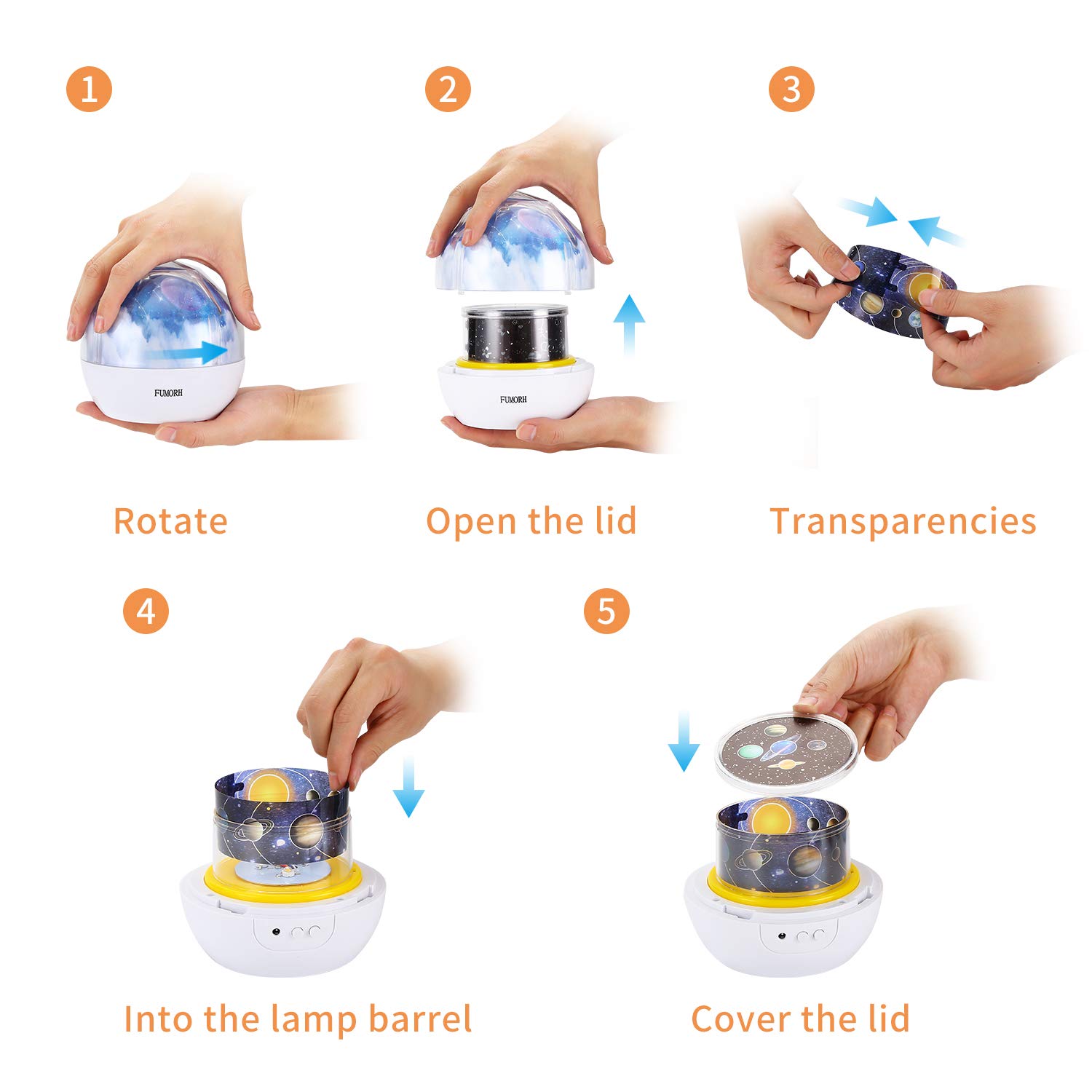 1

FUMORH

Rotate

2

FUMORH

Open the lid

3

Transparencies

4

Into the lamp barrel

5

Cover the lid