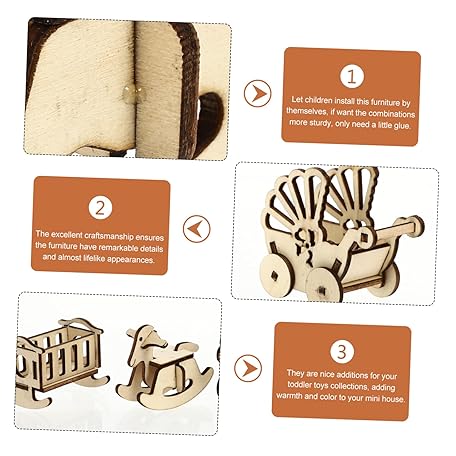 1

Let children install this furniture by themselves, if want the combinations more sturdy, only need a little glue.

2

The excellent craftsmanship ensures the furniture have remarkable details and almost lifelike appearances.

3

They are nice additions for your toddler toys collections, adding warmth and color to your mini house.