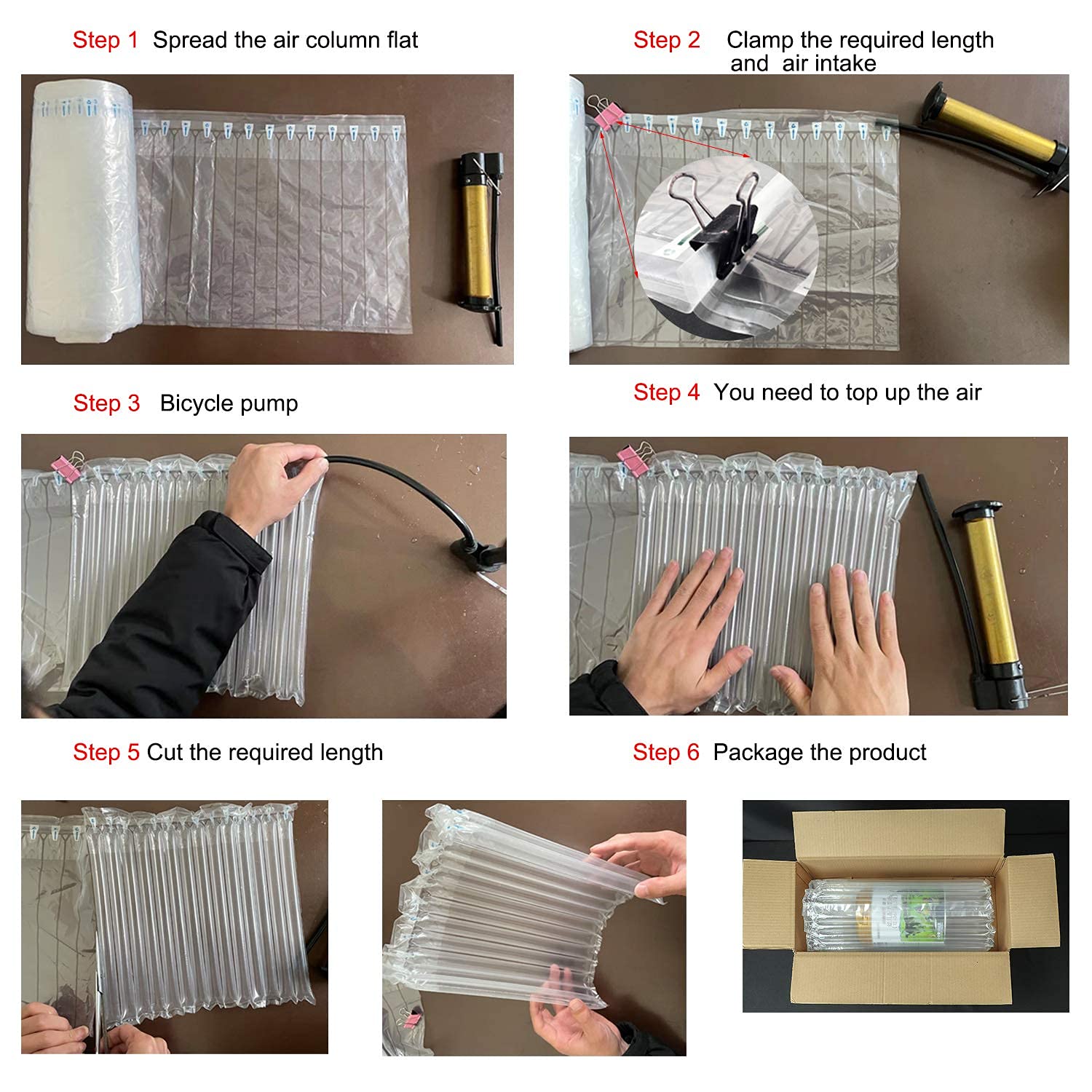 Step 1 Spread the air column flat

Step 2 Clamp the required length and air intake

Step 3 Bicycle pump

Step 4 You need to top up the air

Step 5 Cut the required length

Step 6 Package the product