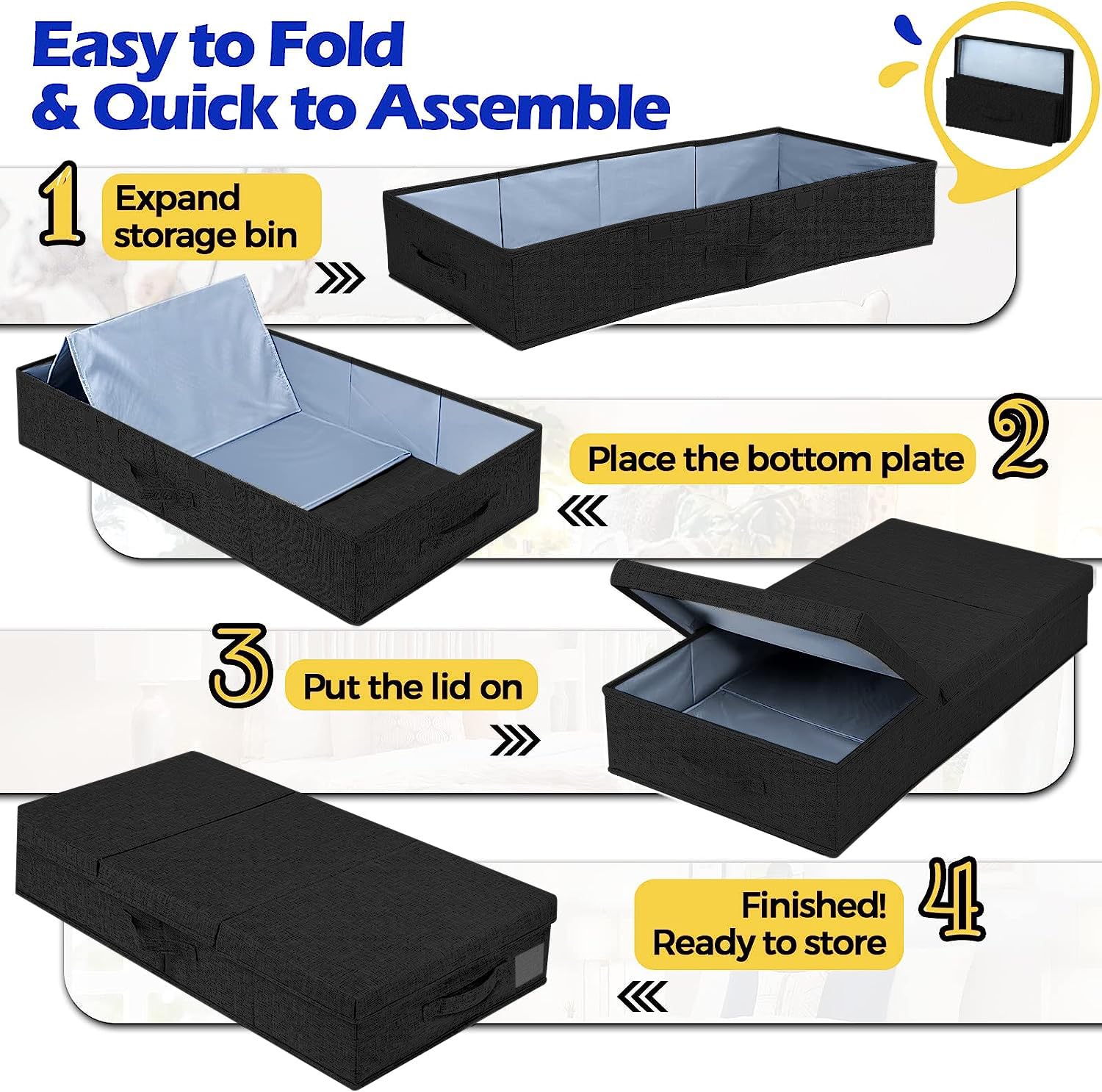 Easy to Fold
& Quick to Assemble

1 Expand storage bin

Place the bottom plate 2

3 Put the lid on

Finished! Ready to store 4