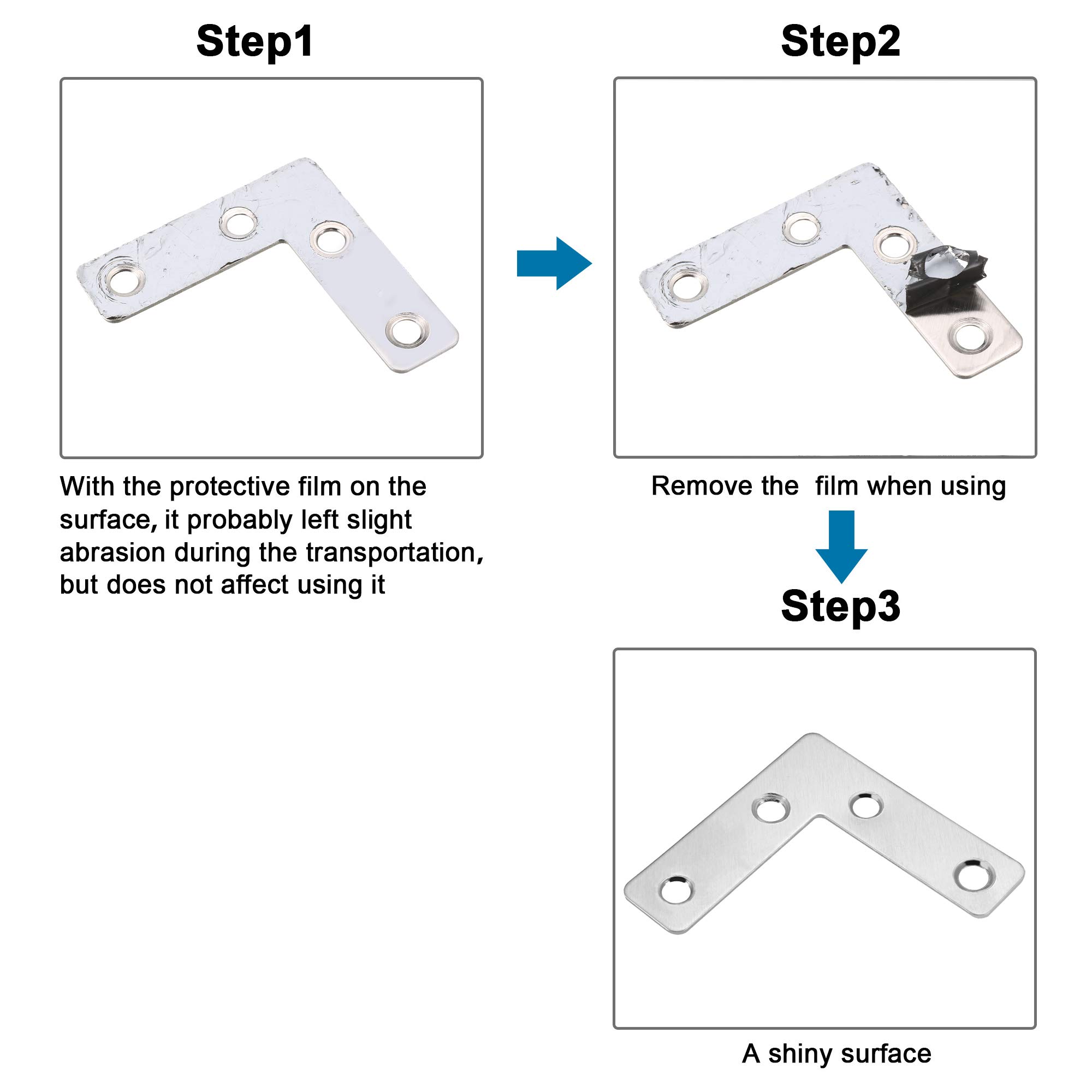 Step1

With the protective film on the surface, it probably left slight abrasion during the transportation, but does not affect using it

Step2

Remove the  film when using

Step3

A shiny surface