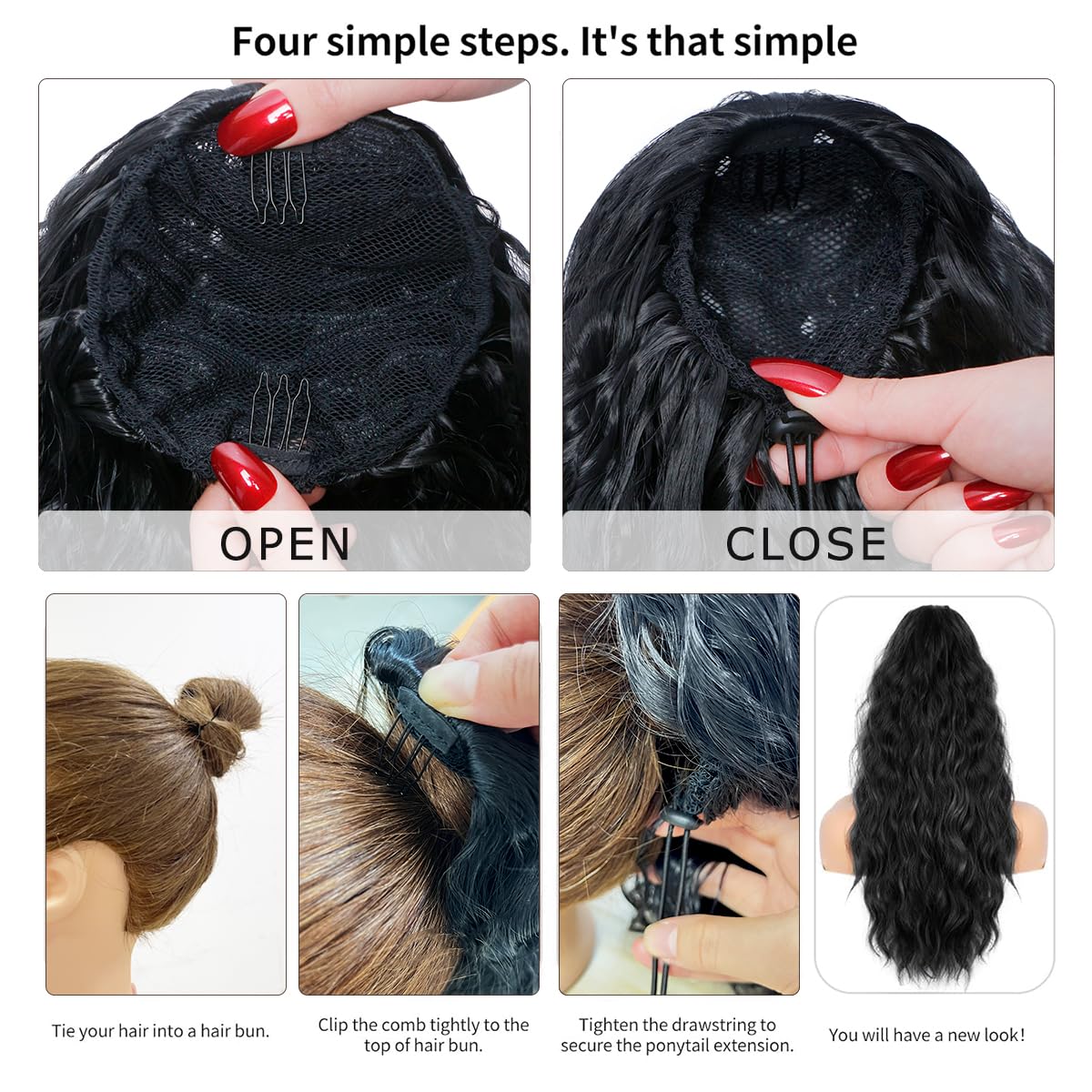 Four simple steps. It's that simple

OPEN

CLOSE

Tie your hair into a hair bun.

Clip the comb tightly to the top of hair bun.

Tighten the drawstring to secure the ponytail extension.

You will have a new look!