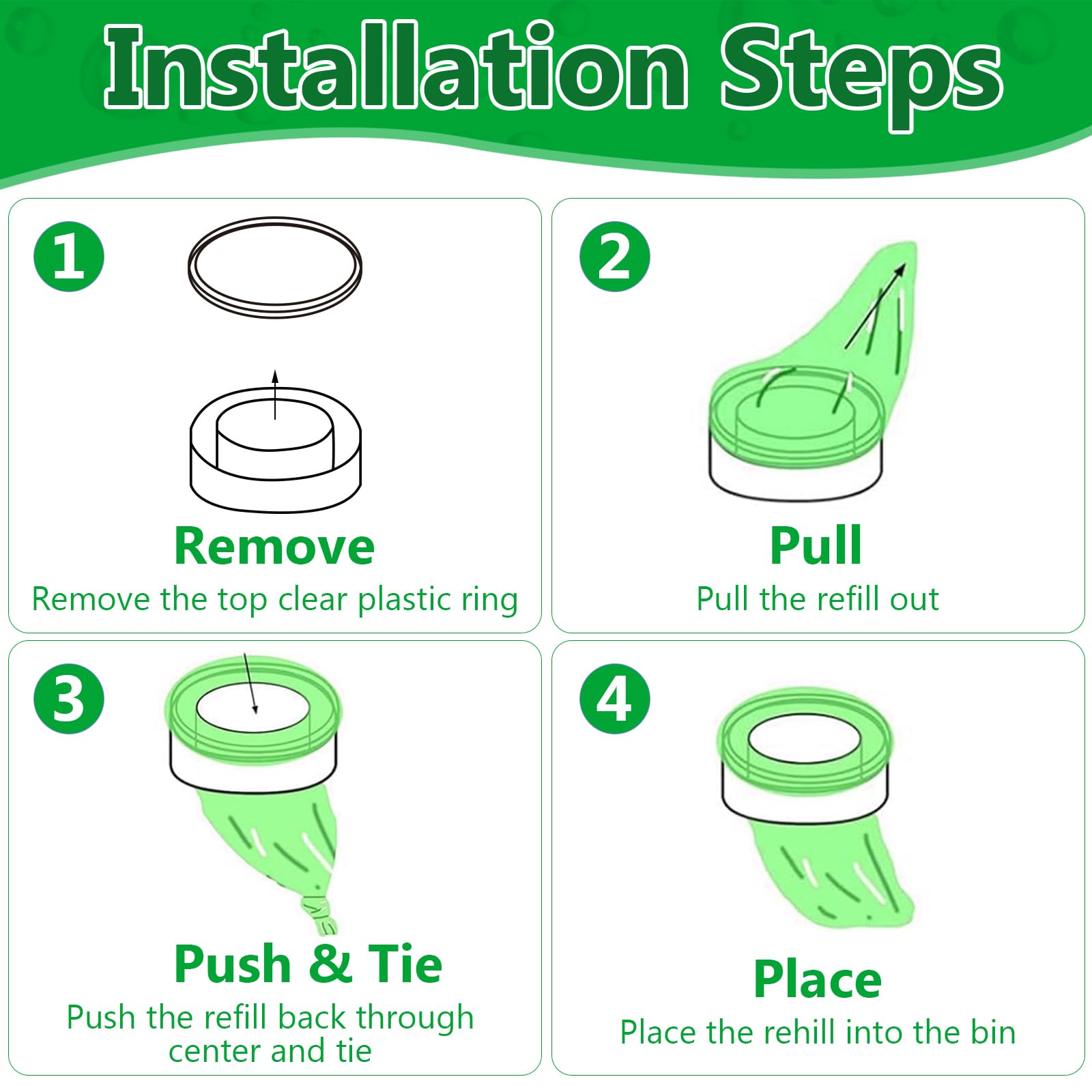 Installation Steps

1

Remove

Remove the top clear plastic ring

2

Pull

Pull the refill out

3

Push & Tie

Push the refill back through center and tie

4

Place

Place the rehill into the bin