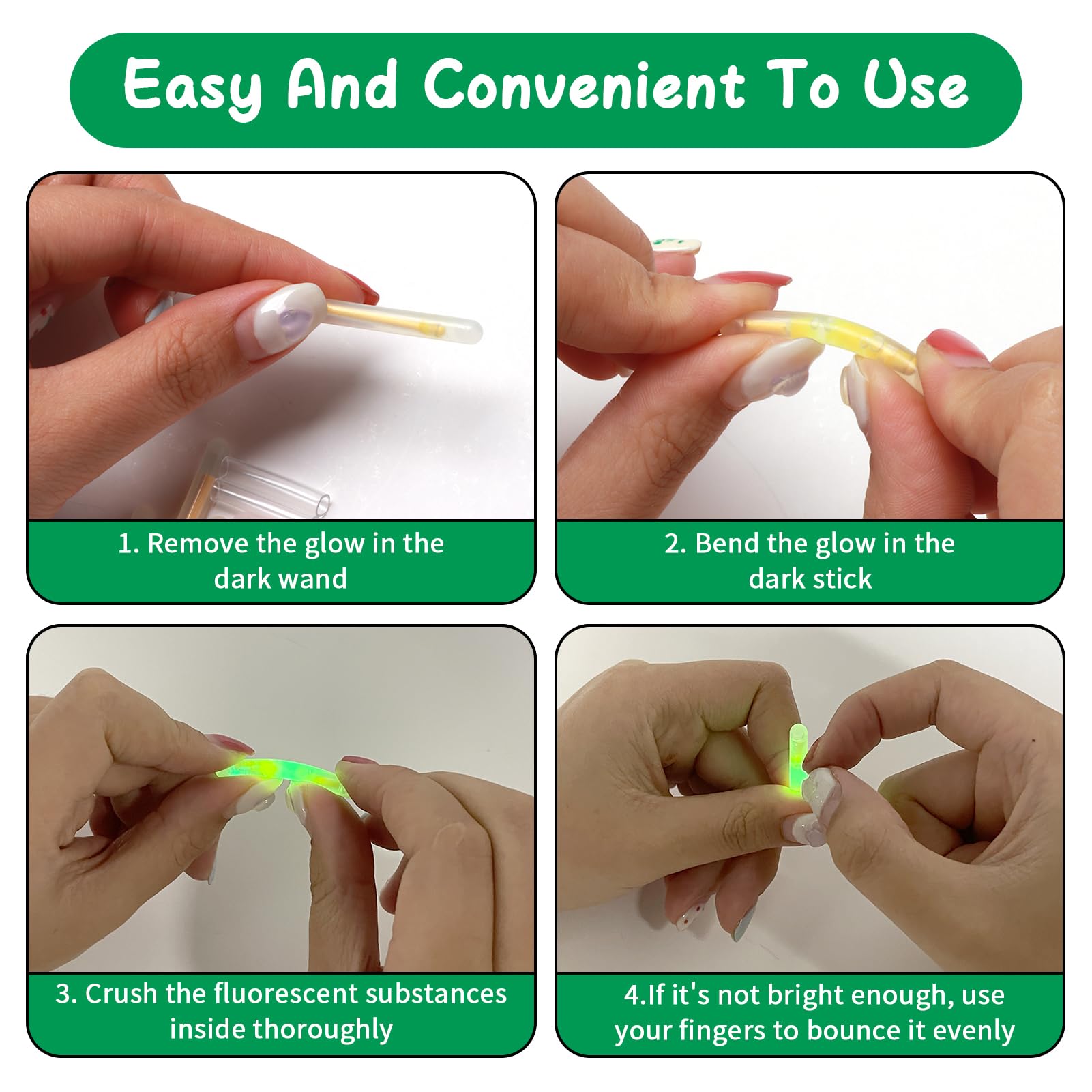 Easy And Convenient To Use

1. Remove the glow in the dark wand

2. Bend the glow in the dark stick

3. Crush the fluorescent substances inside thoroughly

4.If it's not bright enough, use your fingers to bounce it evenly