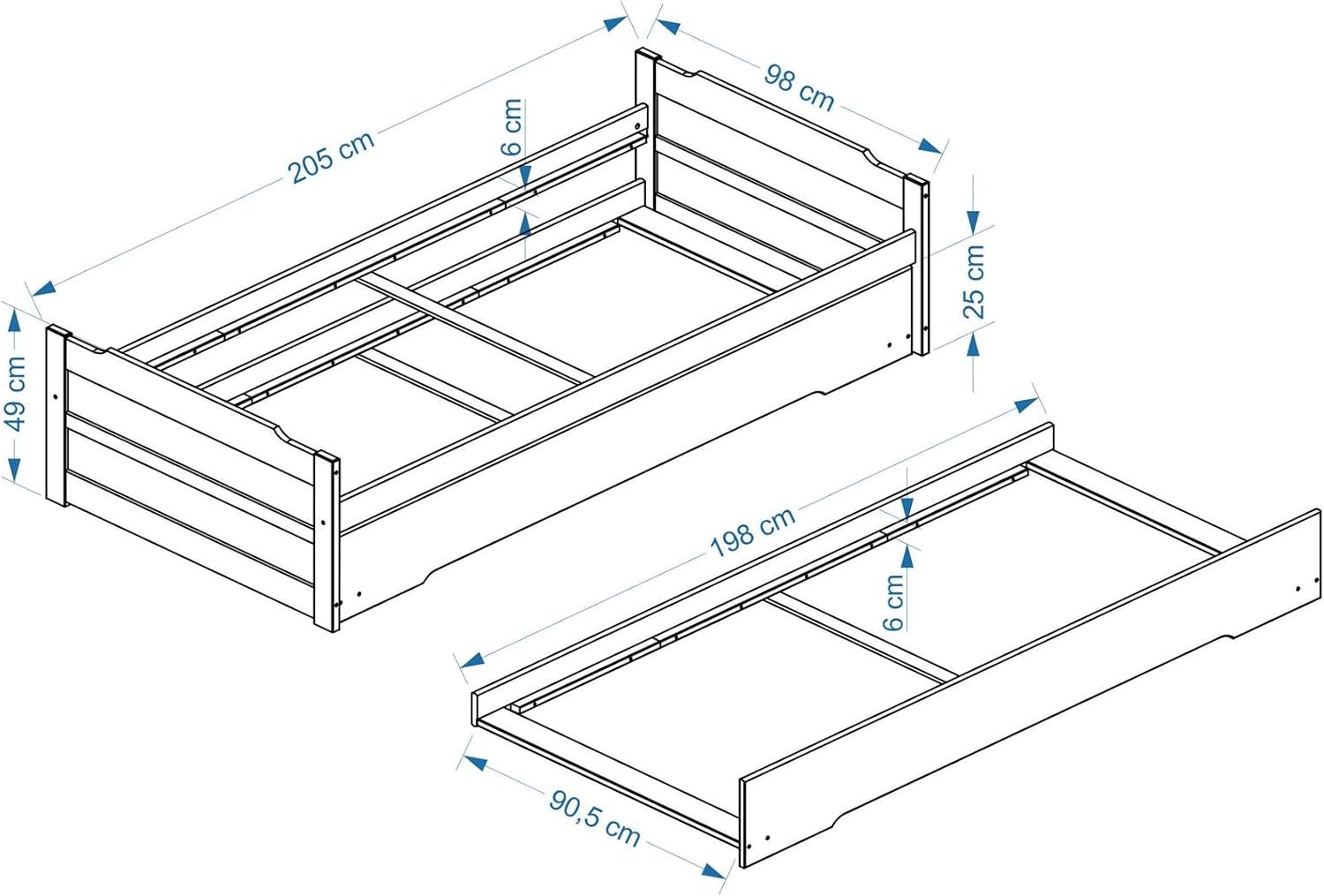 205 cm
98 cm
6 cm
25 cm
49 cm
198 cm
6 cm
90,5 cm