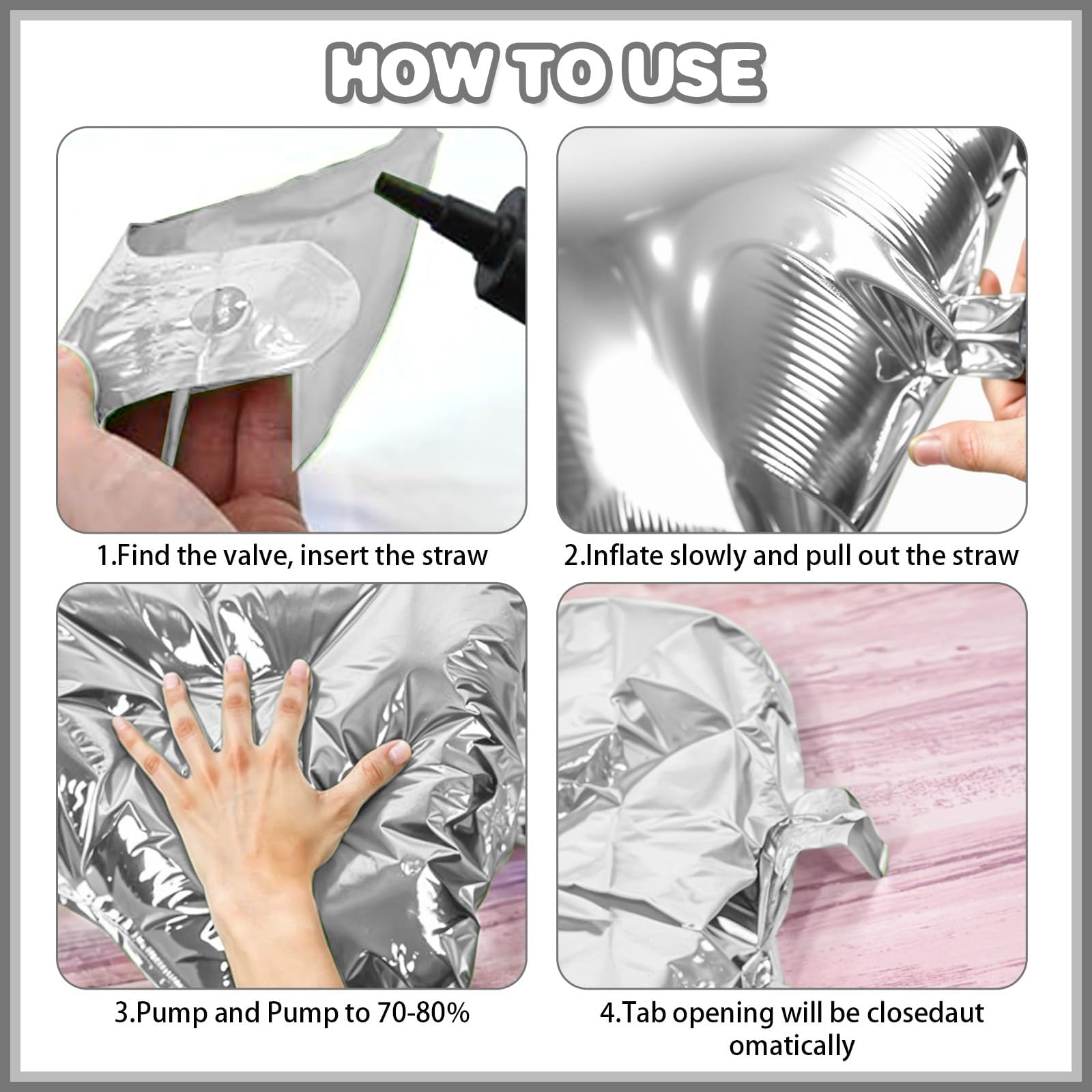 HOW TO USE

1.Find the valve, insert the straw

2.Inflate slowly and pull out the straw

3.Pump and Pump to 70-80%

4.Tab opening will be closedaut omatically