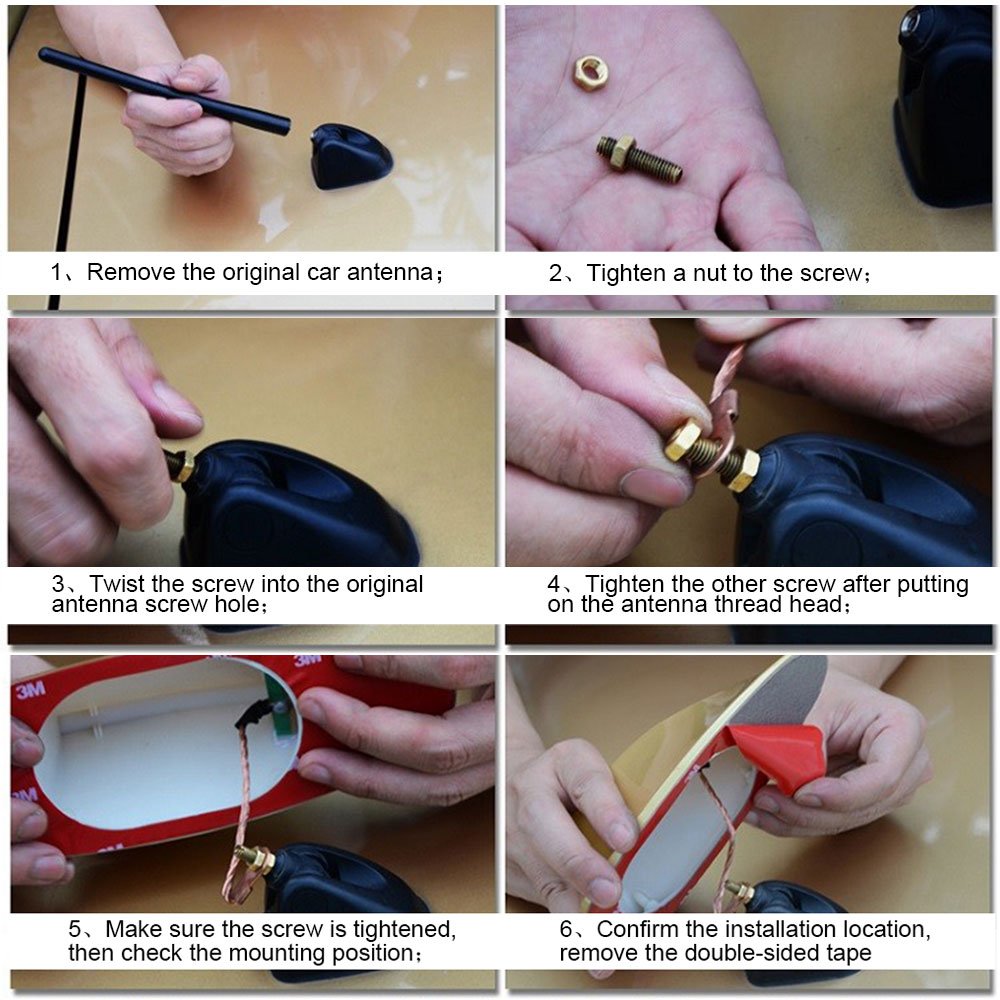 1、Remove the original car antenna；

2、Tighten a nut to the screw；

3、Twist the screw into the original antenna screw hole；

4、Tighten the other screw after putting on the antenna thread head；

3M

3M

3M

5、Make sure the screw is tightened, then check the mounting position；

6、Confirm the installation location, remove the double-sided tape