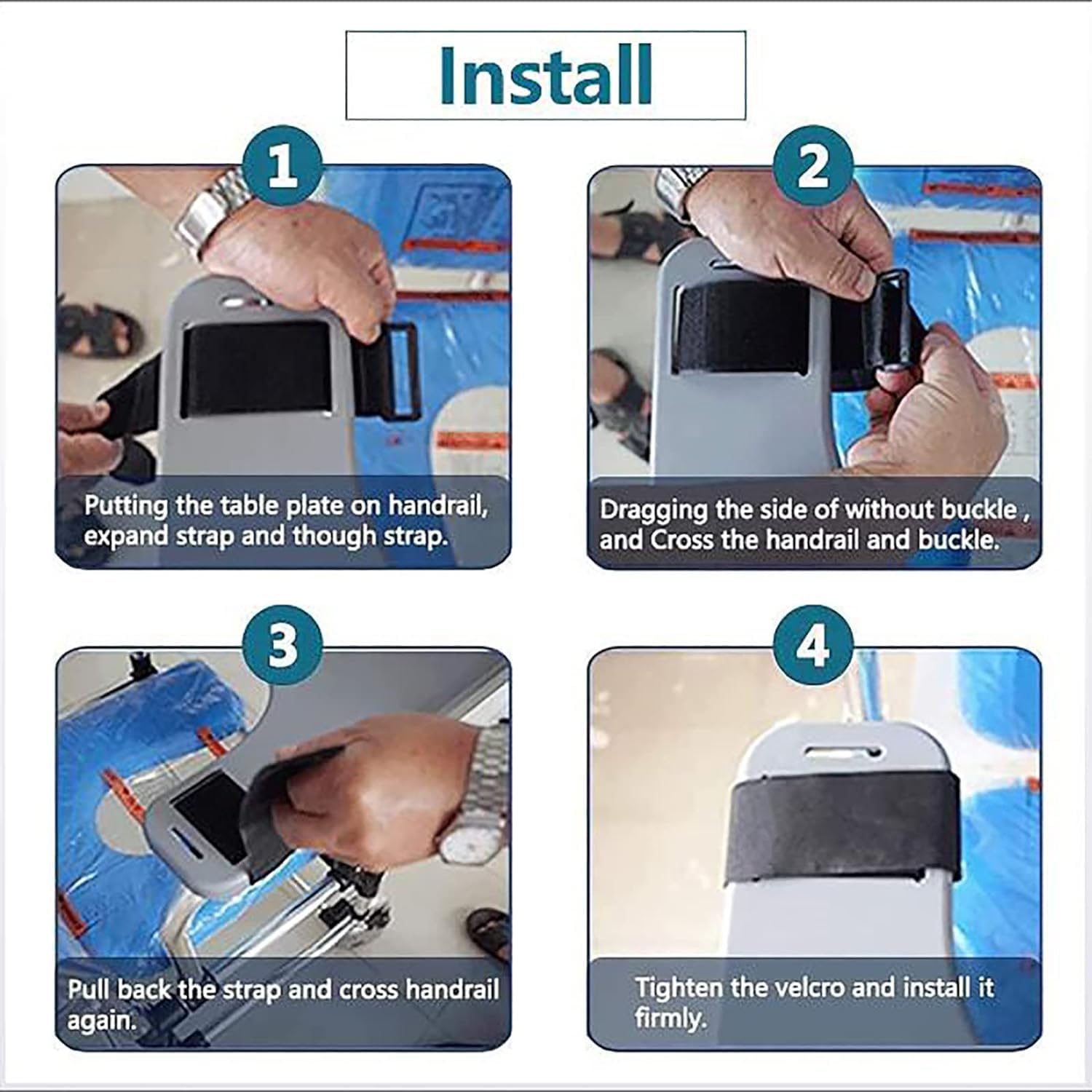 Install

1

Putting the table plate on handrail, expand strap and though strap.

2

Dragging the side of without buckle , and Cross the handrail and buckle.

3

Pull back the strap and cross handrail again.

4

Tighten the velcro and install it firmly.