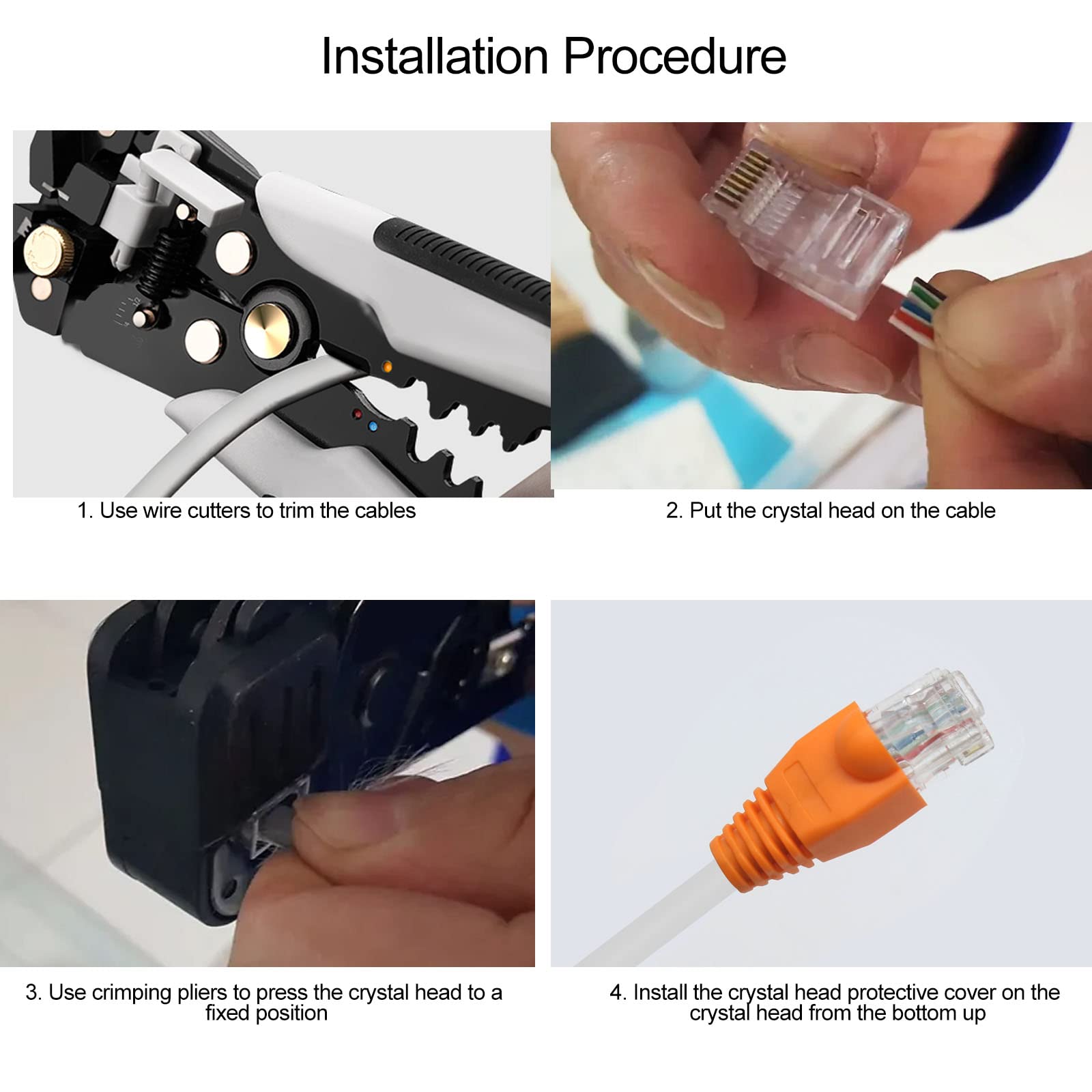 Installation Procedure

1. Use wire cutters to trim the cables

2. Put the crystal head on the cable

3. Use crimping pliers to press the crystal head to a fixed position

4. Install the crystal head protective cover on the crystal head from the bottom up