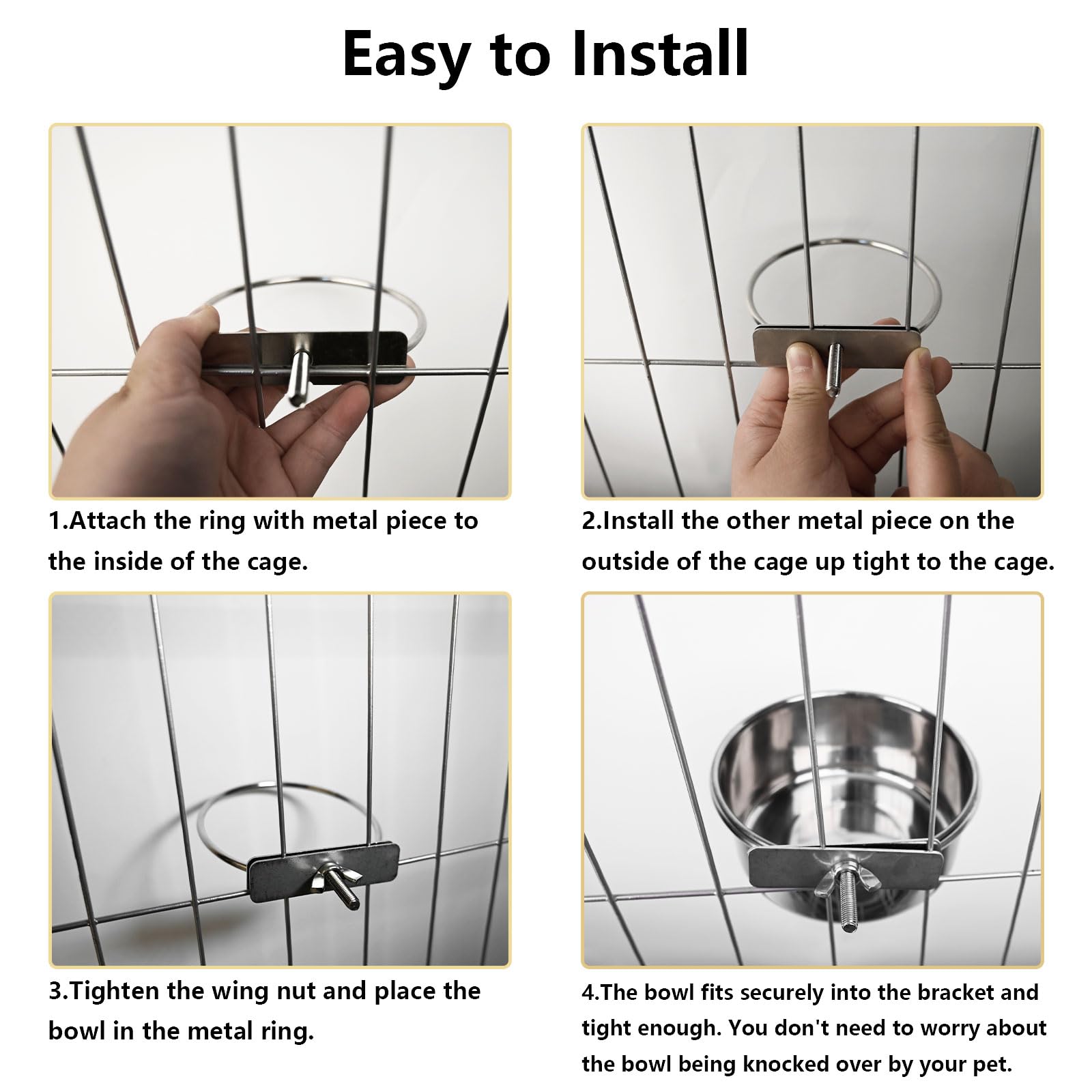 Easy to Install

1.Attach the ring with metal piece to the inside of the cage.

2.Install the other metal piece on the outside of the cage up tight to the cage.

3.Tighten the wing nut and place the bowl in the metal ring.

4.The bowl fits securely into the bracket and tight enough. You don't need to worry about the bowl being knocked over by your pet.