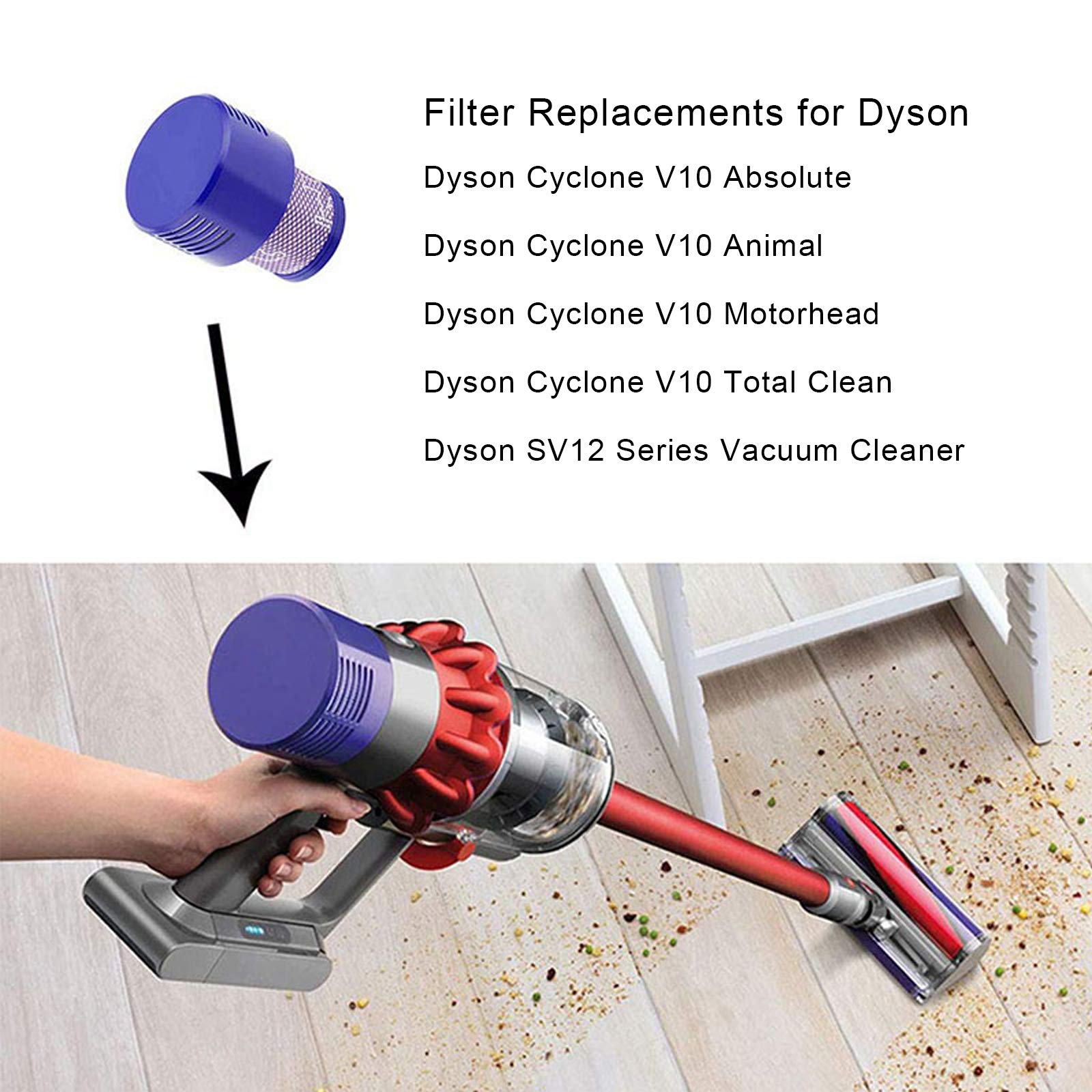 Filter Replacements for Dyson

Dyson Cyclone V10 Absolute

Dyson Cyclone V10 Animal

Dyson Cyclone V10 Motorhead

Dyson Cyclone V10 Total Clean

Dyson SV12 Series Vacuum Cleaner