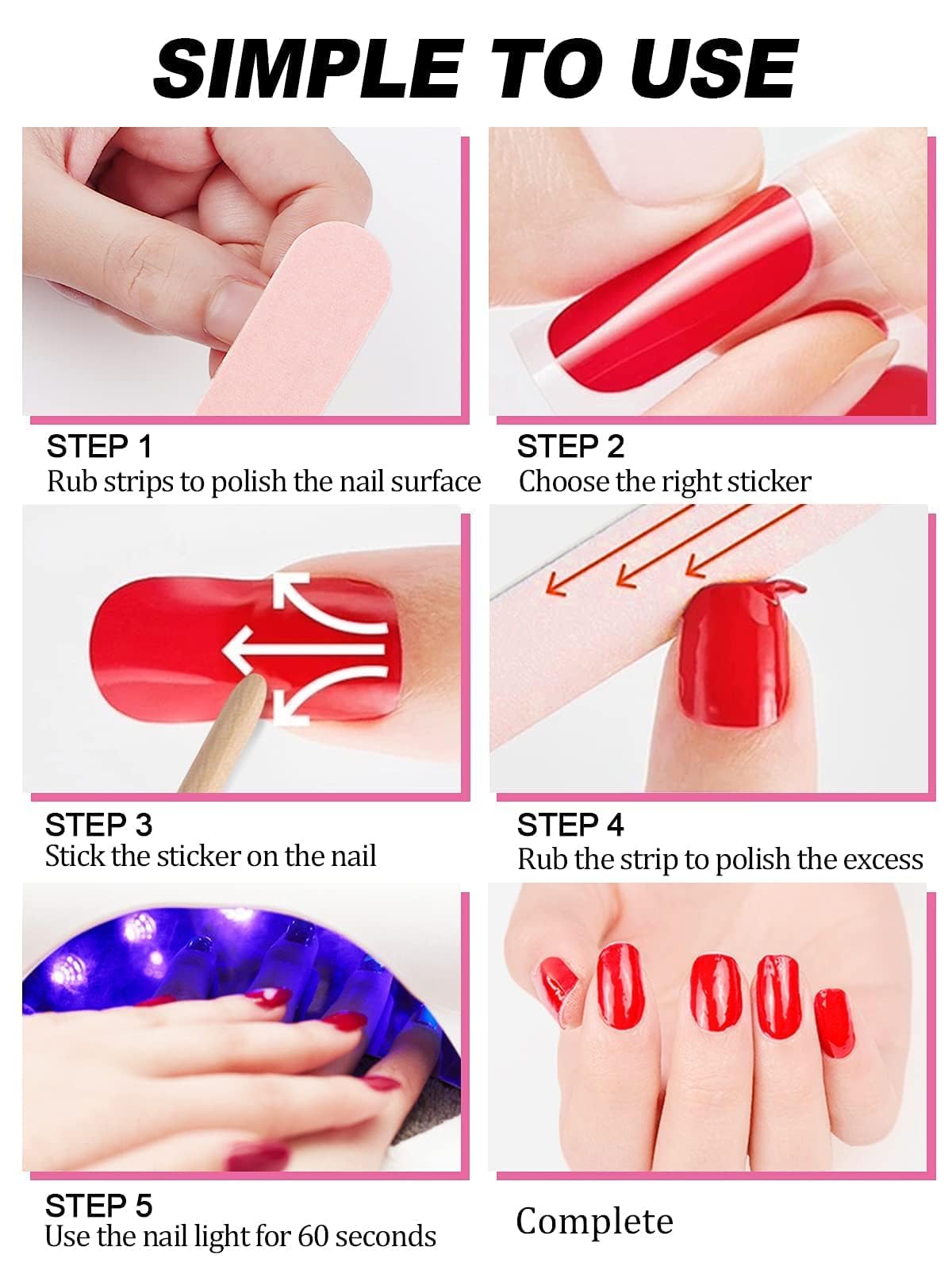 SIMPLE TO USE

STEP 1
Rub strips to polish the nail surface

STEP 2
Choose the right sticker

STEP 3
Stick the sticker on the nail

STEP 4
Rub the strip to polish the excess

STEP 5
Use the nail light for 60 seconds

Complete