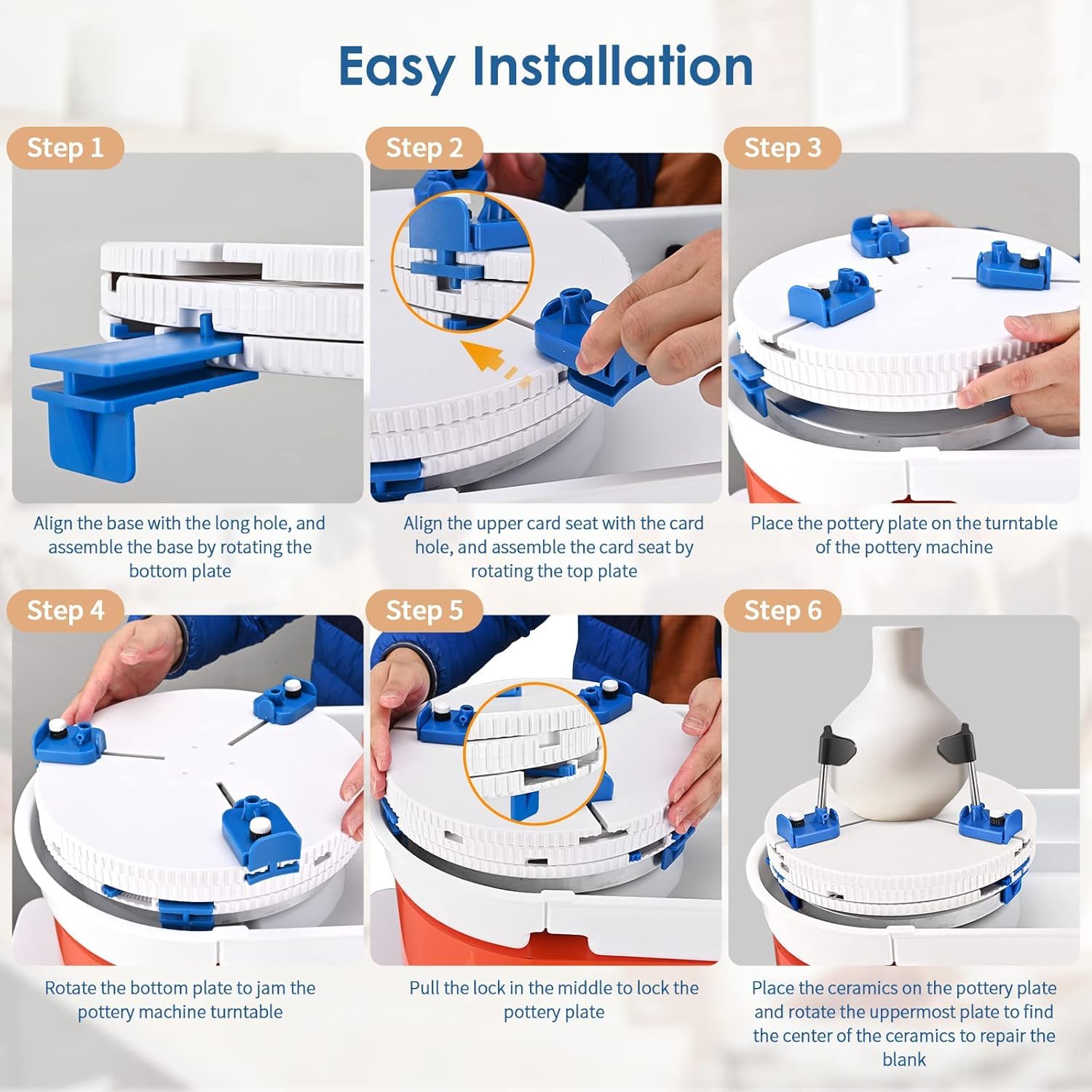 Easy Installation

Step 1

Align the base with the long hole, and assemble the base by rotating the bottom plate

Step 2

Align the upper card seat with the card hole, and assemble the card seat by rotating the top plate

Step 3

Place the pottery plate on the turntable of the pottery machine

Step 4

Rotate the bottom plate to jam the pottery machine turntable

Step 5

Pull the lock in the middle to lock the pottery plate

Step 6

Place the ceramics on the pottery plate and rotate the uppermost plate to find the center of the ceramics to repair the blank