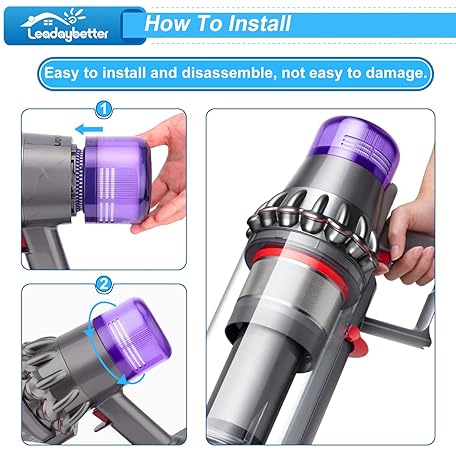 Leadaybetter

How To Install

Easy to install and disassemble, not easy to damage.

1

2