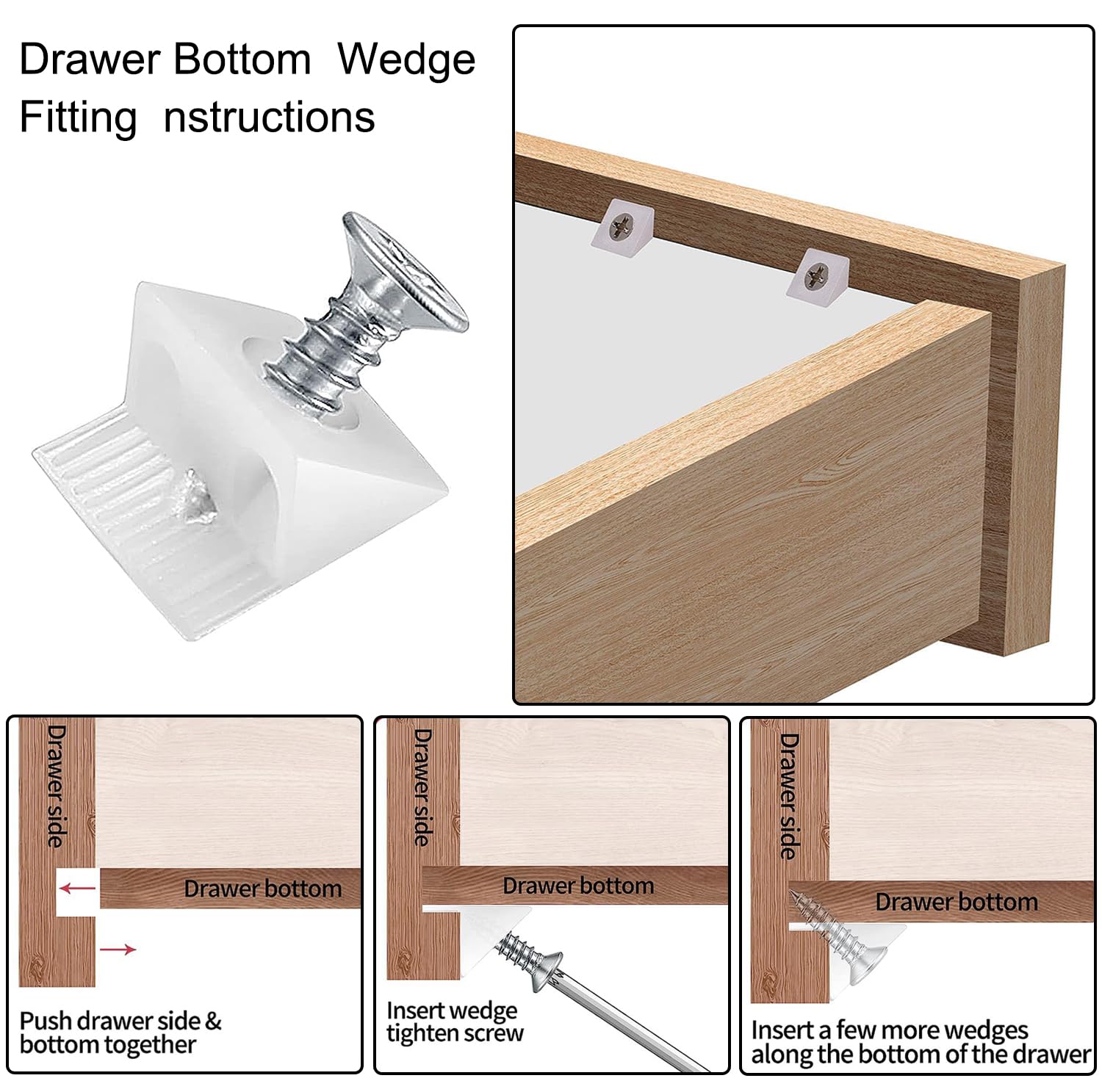 Drawer Bottom Wedge Fitting nstructions

Drawer side

Drawer bottom

Push drawer side & bottom together

Drawer side

Drawer bottom

Insert wedge tighten screw

Drawer side

Drawer bottom

Insert a few more wedges along the bottom of the drawer