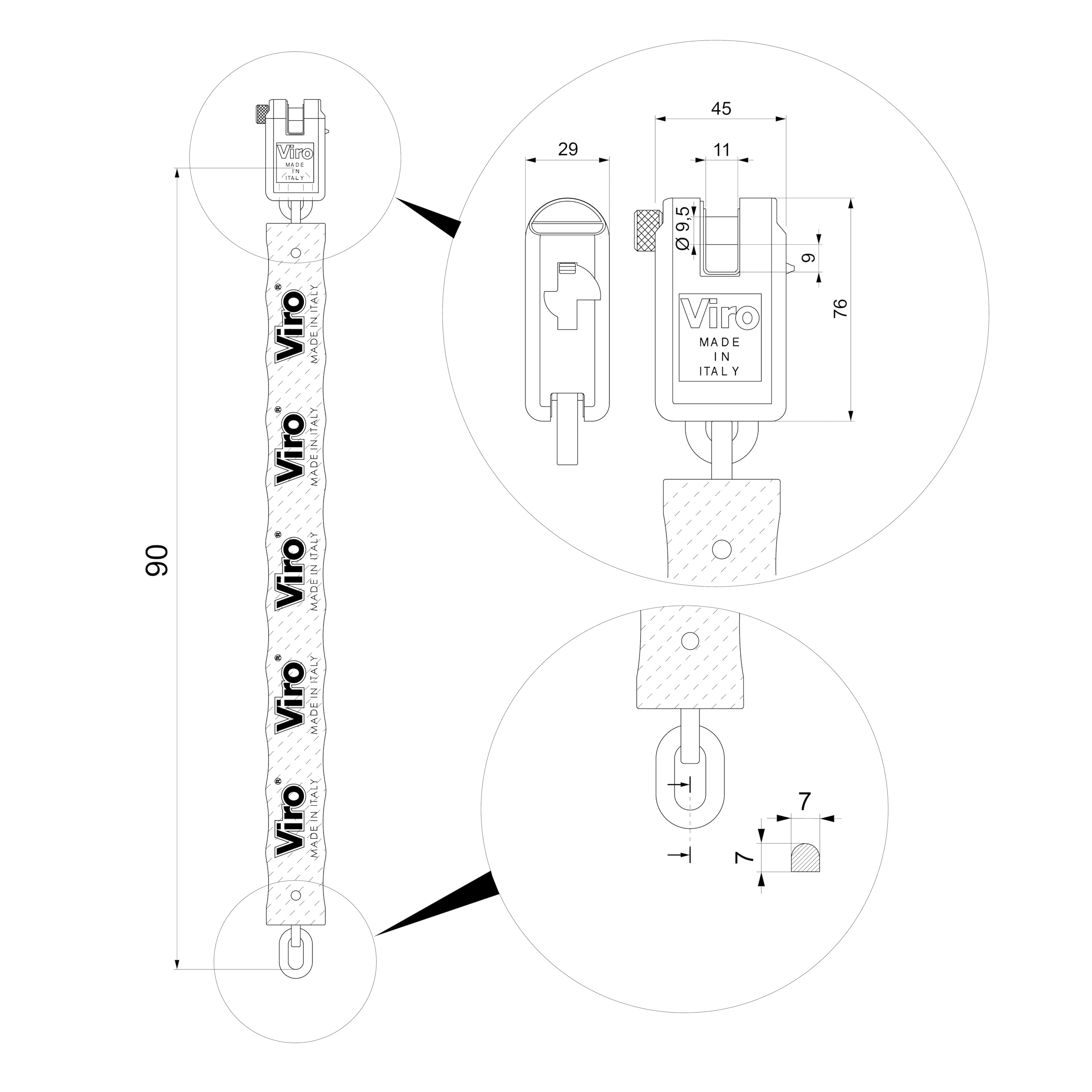 Viro
MADE
IN
ITALY

90

Viro® MADE IN ITALY
Viro® MADE IN ITALY
Viro® MADE IN ITALY
Viro® MADE IN ITALY
Viro® MADE IN ITALY

29

45

11

Ø 9,5

9

76

Viro
MADE
IN
ITALY

7

7