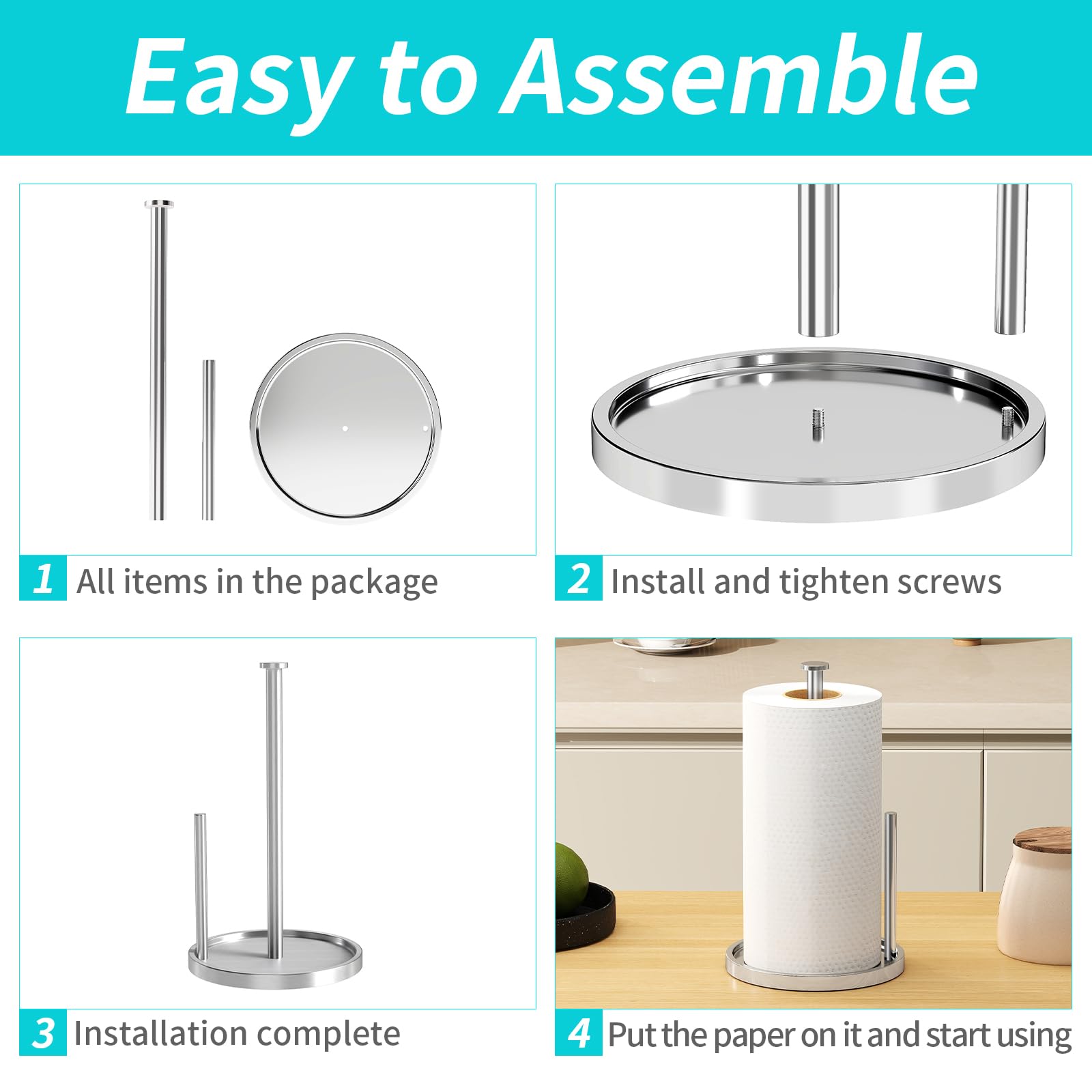 Easy to Assemble

1 All items in the package

2 Install and tighten screws

3 Installation complete

4 Put the paper on it and start using