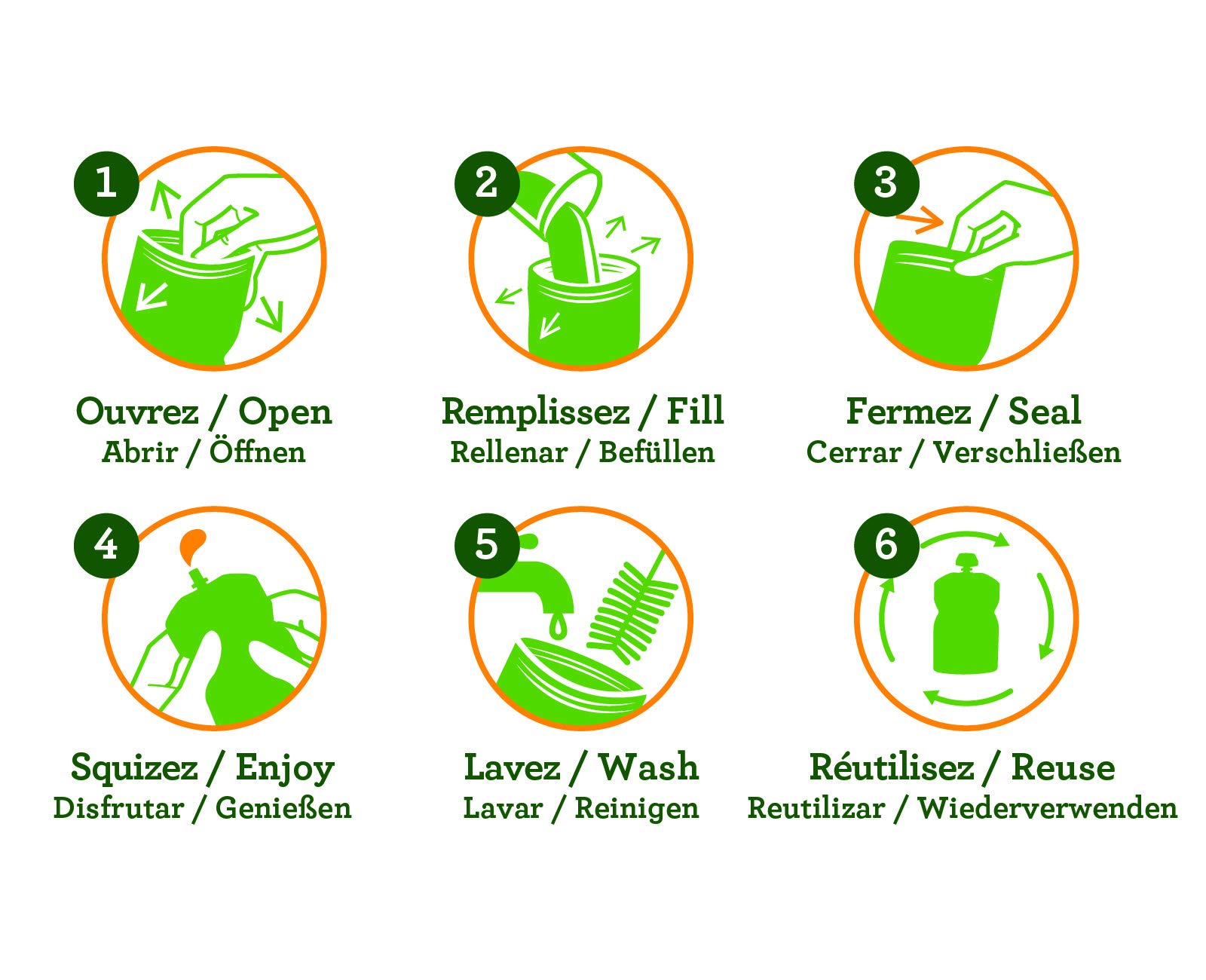 1

Ouvrez / Open
Abrir / Öffnen

2

Remplissez / Fill
Rellenar / Befüllen

3

Fermez / Seal
Cerrar / Verschließen

4

Squizez / Enjoy
Disfrutar / Genießen

5

Lavez / Wash
Lavar / Reinigen

6

Réutilisez / Reuse
Reutilizar / Wiederverwenden