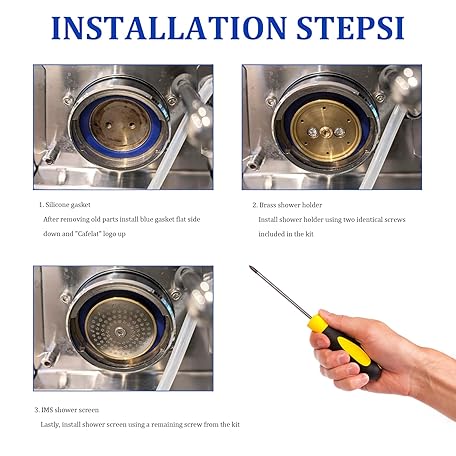 INSTALLATION STEPSI

1. Silicone gasket
After removing old parts install blue gasket flat side down and "Cafelat" logo up

2. Brass shower holder
Install shower holder using two identical screws included in the kit

3. IMS shower screen
Lastly, install shower screen using a remaining screw from the kit