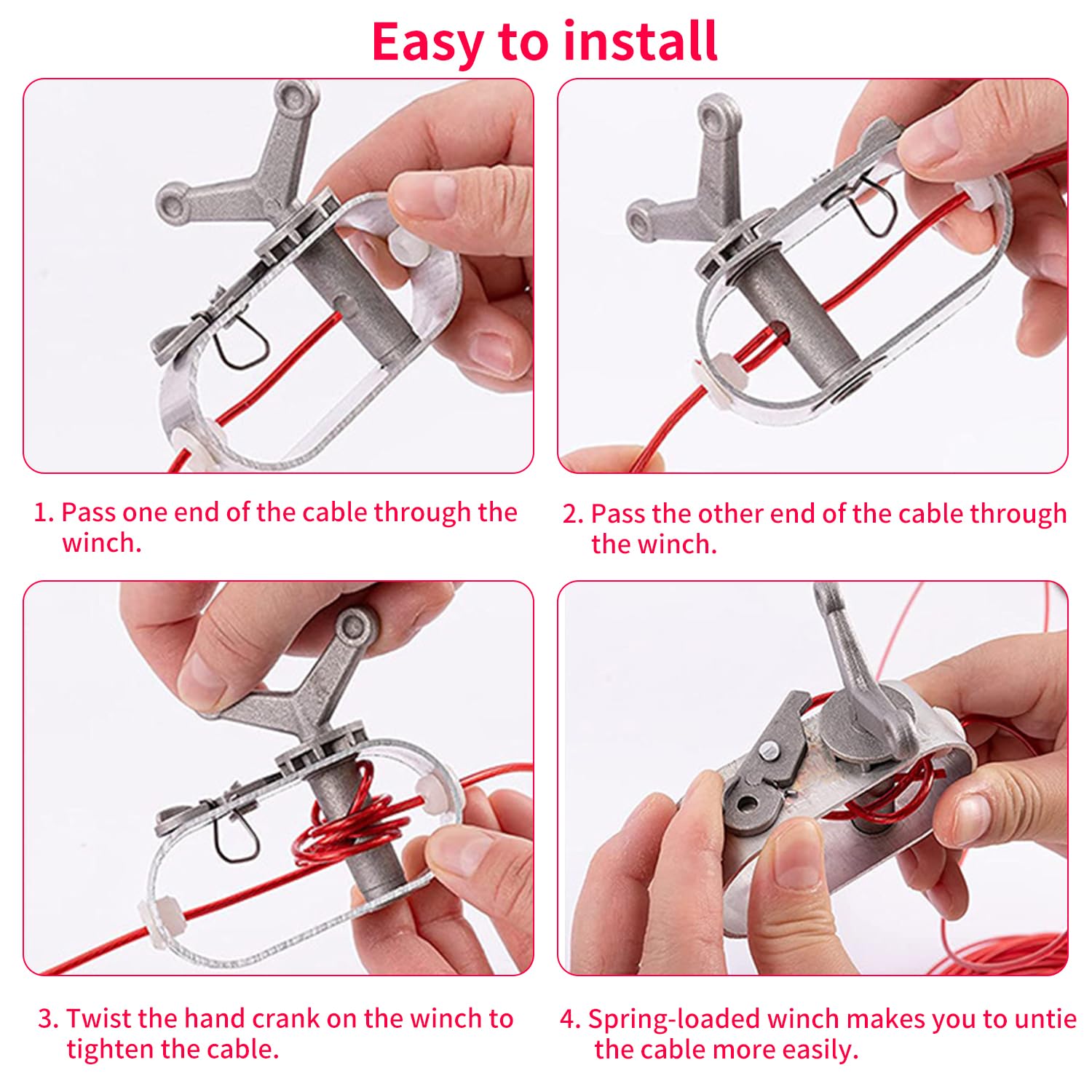 Easy to install

1. Pass one end of the cable through the winch.

2. Pass the other end of the cable through the winch.

3. Twist the hand crank on the winch to tighten the cable.

4. Spring-loaded winch makes you to untie the cable more easily.