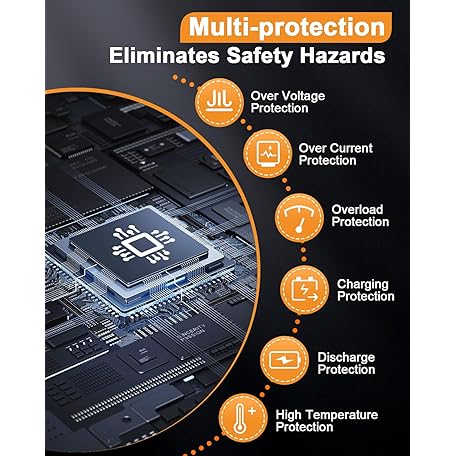 Multi-protection
Eliminates Safety Hazards

Over Voltage Protection

Over Current Protection

Overload Protection

Charging Protection

Discharge Protection

High Temperature Protection