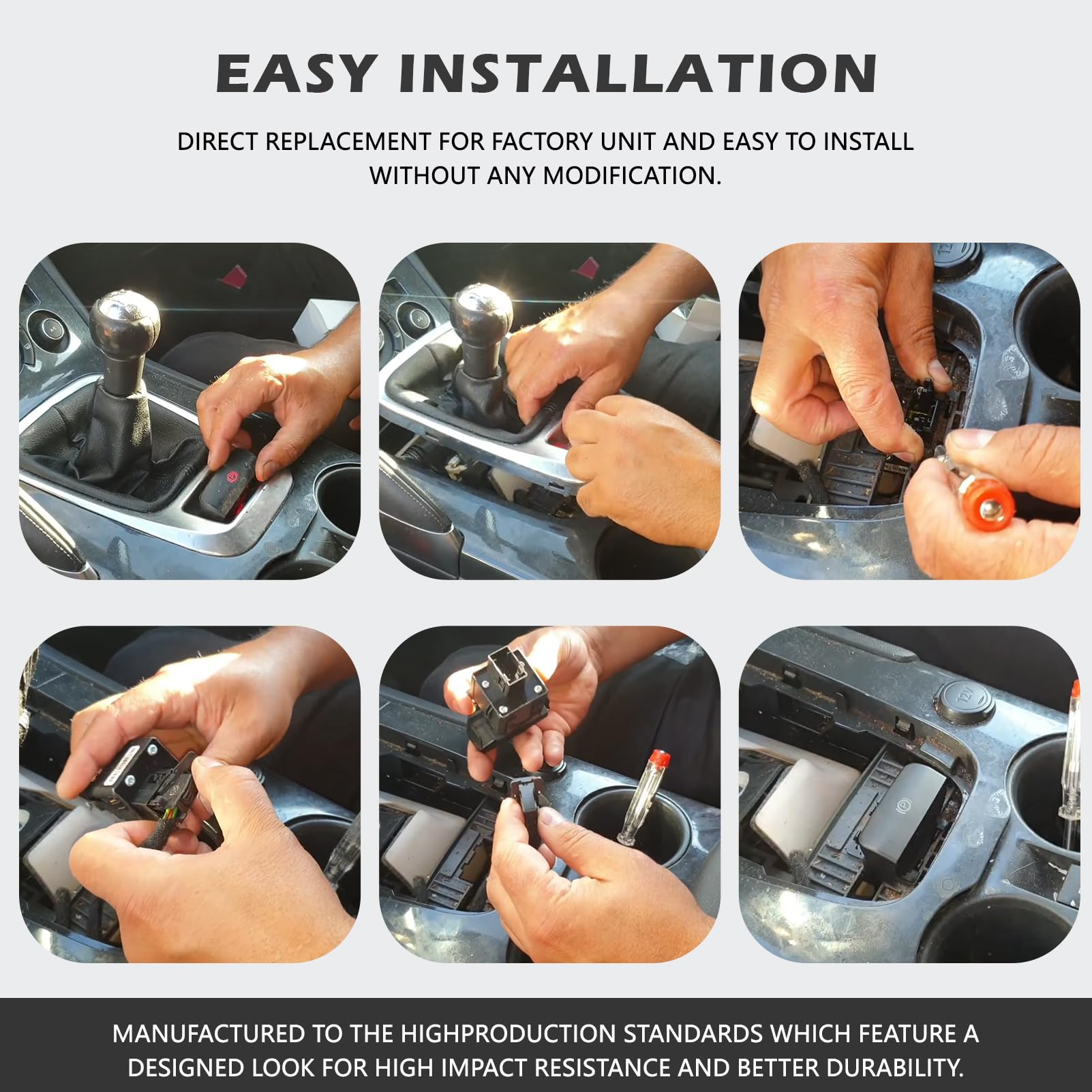 EASY INSTALLATION

DIRECT REPLACEMENT FOR FACTORY UNIT AND EASY TO INSTALL WITHOUT ANY MODIFICATION.

12V

MANUFACTURED TO THE HIGHPRODUCTION STANDARDS WHICH FEATURE A DESIGNED LOOK FOR HIGH IMPACT RESISTANCE AND BETTER DURABILITY.