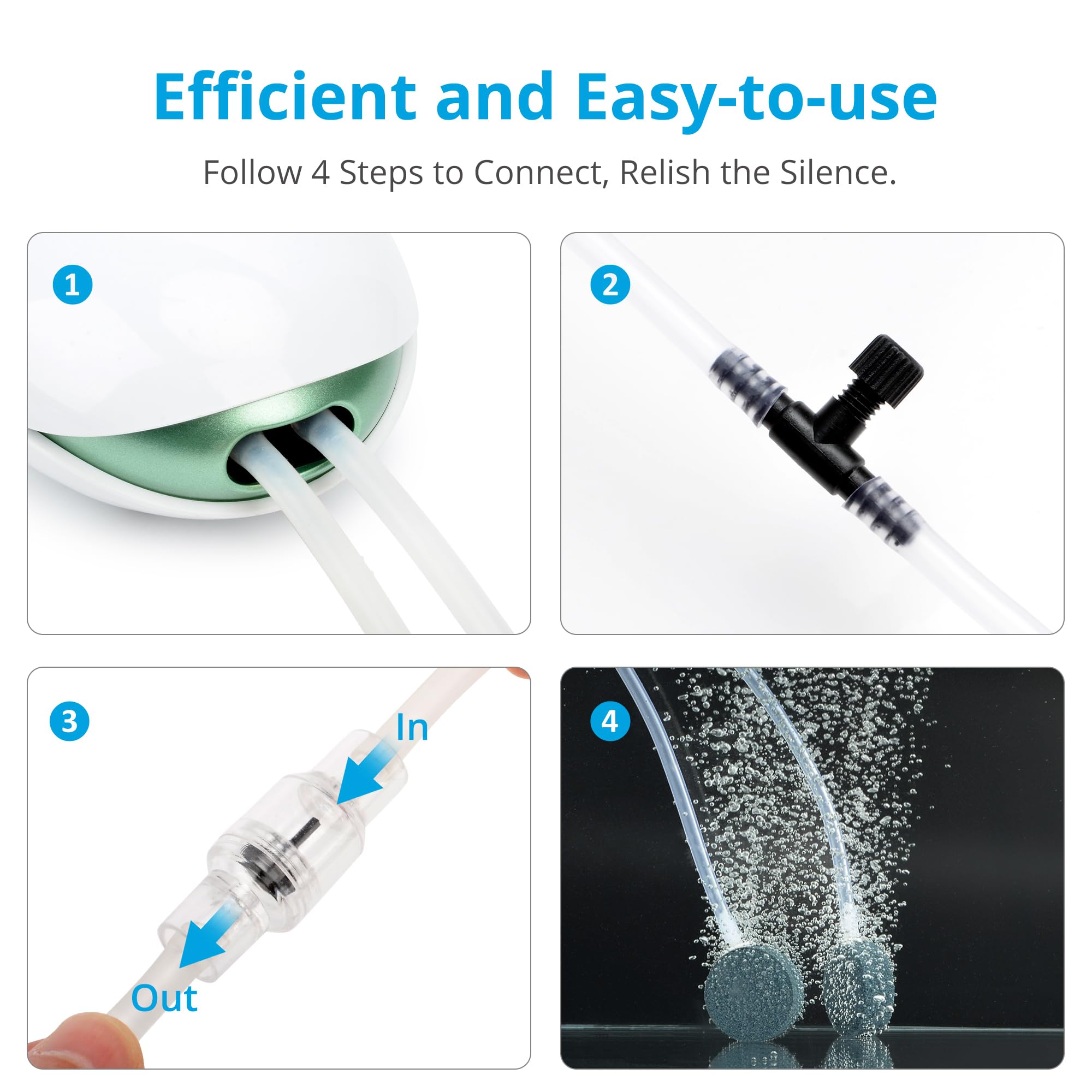 Efficient and Easy-to-use

Follow 4 Steps to Connect, Relish the Silence.

1

2

3

In

Out

4