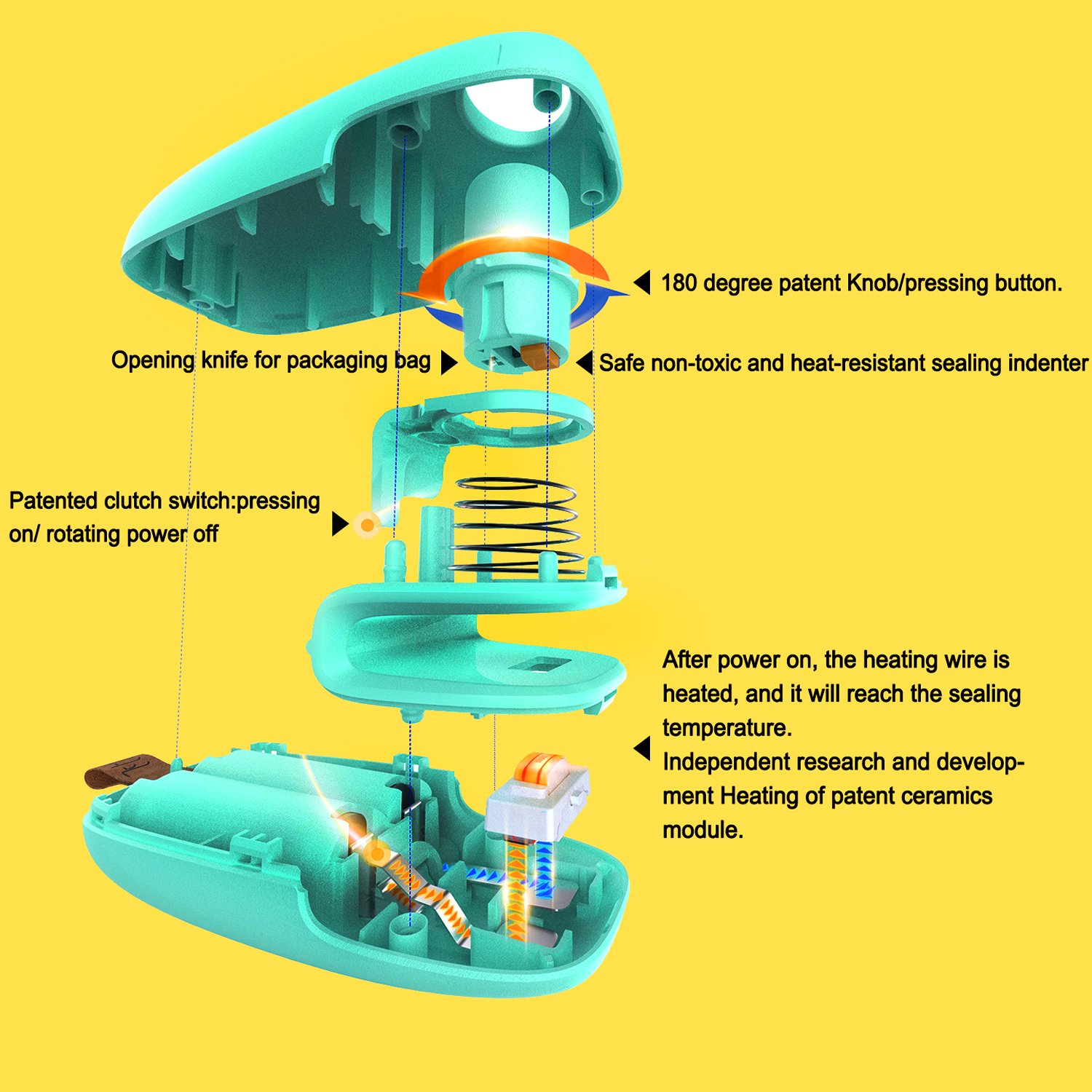 180 degree patent Knob/pressing button.

Opening knife for packaging bag

Safe non-toxic and heat-resistant sealing indenter

Patented clutch switch:pressing on/ rotating power off

After power on, the heating wire is heated, and it will reach the sealing temperature.
Independent research and development Heating of patent ceramics module.