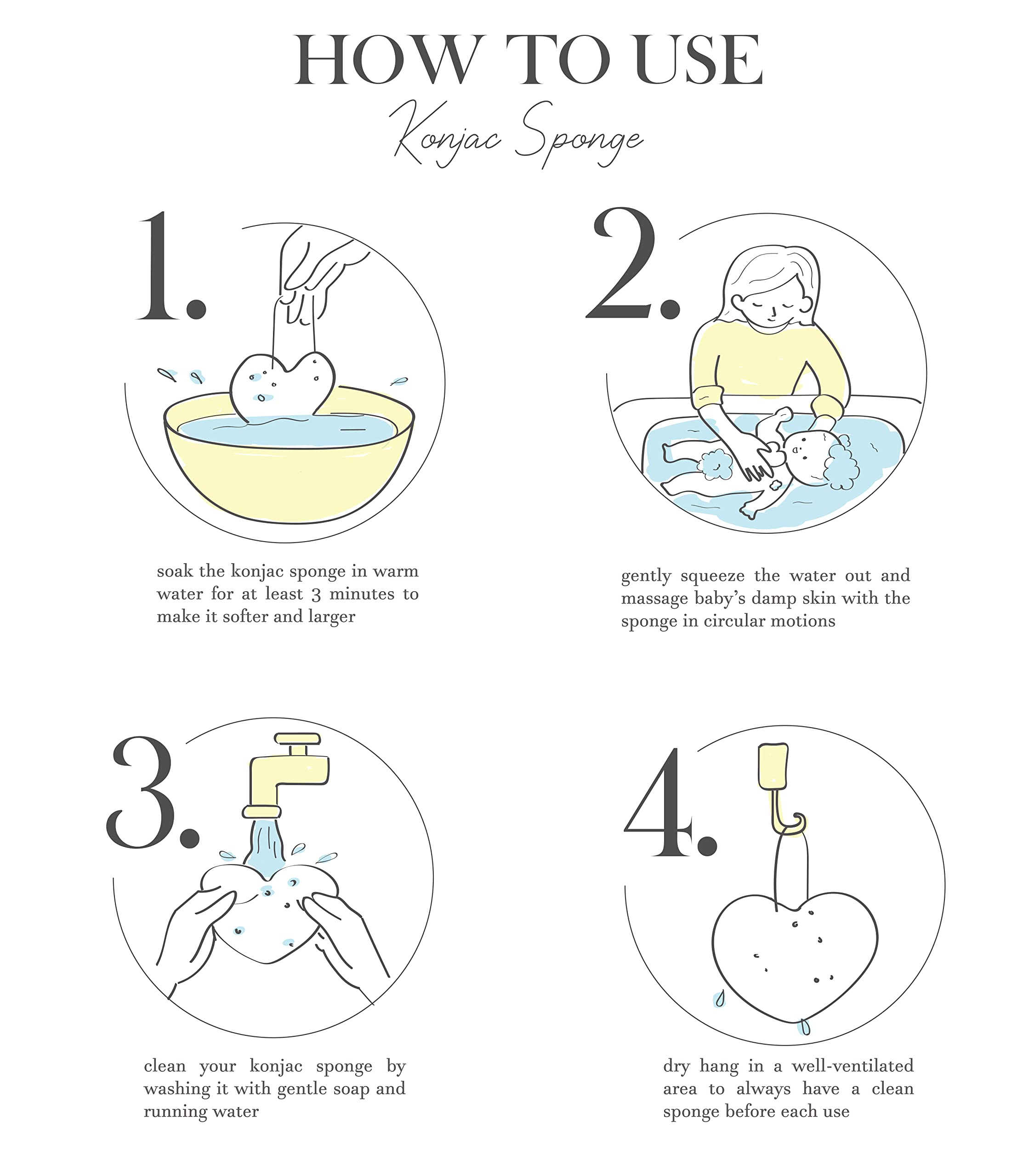 HOW TO USE

Konjac Sponge

1.

soak the konjac sponge in warm water for at least 3 minutes to make it softer and larger

2.

gently squeeze the water out and massage baby's damp skin with the sponge in circular motions

3.

clean your konjac sponge by washing it with gentle soap and running water

4.

dry hang in a well-ventilated area to always have a clean sponge before each use