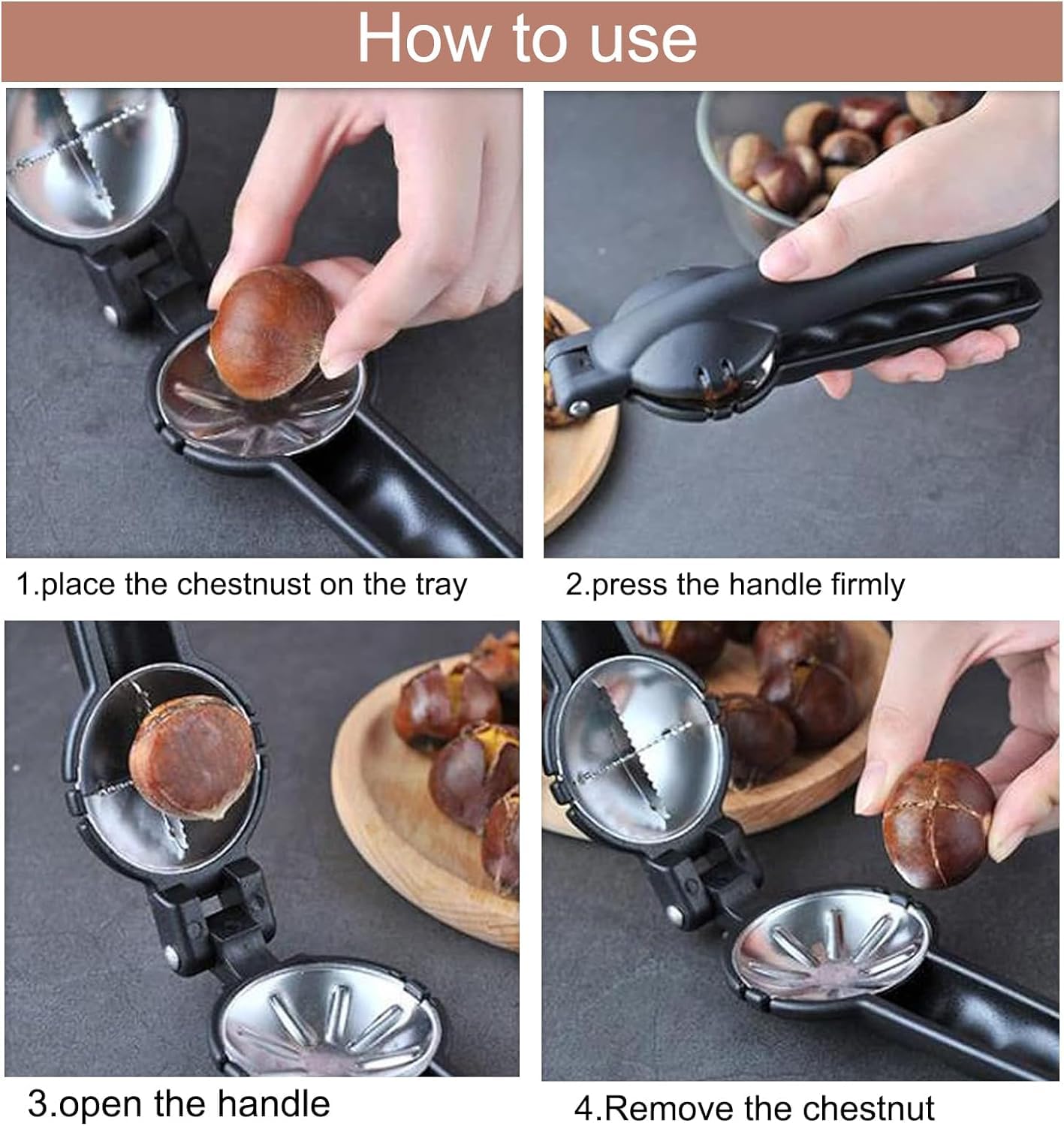 How to use

1.place the chestnust on the tray

2.press the handle firmly

3.open the handle

4.Remove the chestnut