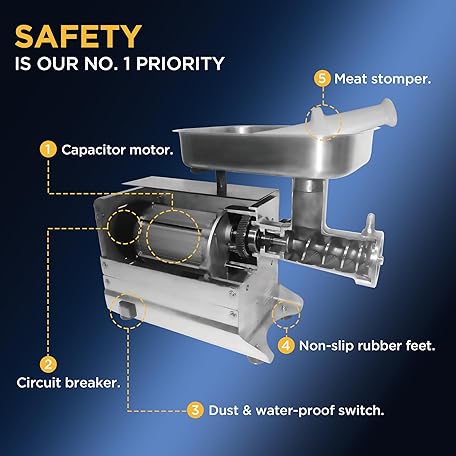 SAFETY
IS OUR NO. 1 PRIORITY

5 Meat stomper.

1 Capacitor motor.

4 Non-slip rubber feet.

2
Circuit breaker.

3 Dust & water-proof switch.