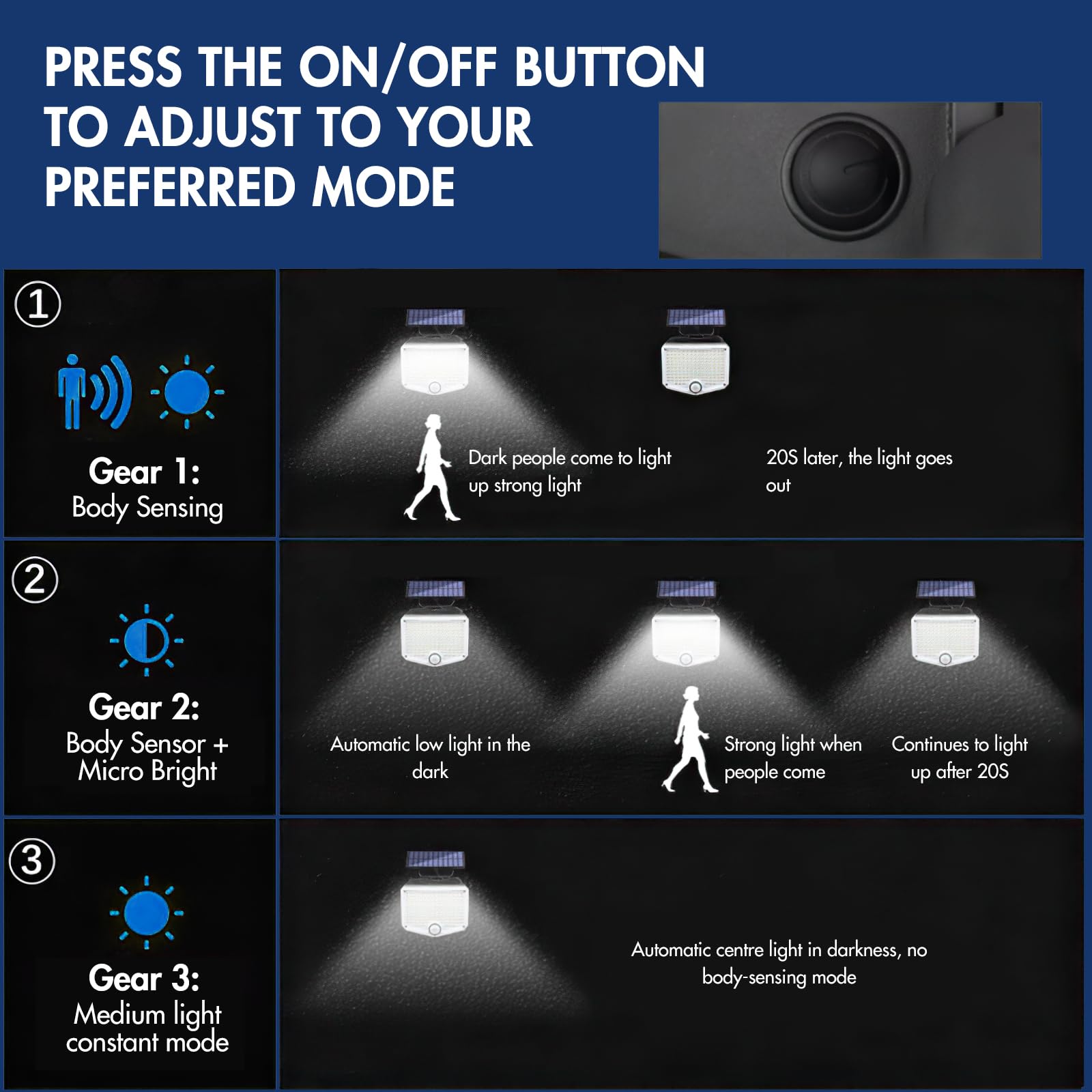 PRESS THE ON/OFF BUTTON TO ADJUST TO YOUR PREFERRED MODE

①

Gear 1:
Body Sensing

Dark people come to light up strong light

20S later, the light goes out

②

Gear 2:
Body Sensor + Micro Bright

Automatic low light in the dark

Strong light when people come

Continues to light up after 20S

③

Gear 3:
Medium light constant mode

Automatic centre light in darkness, no body-sensing mode