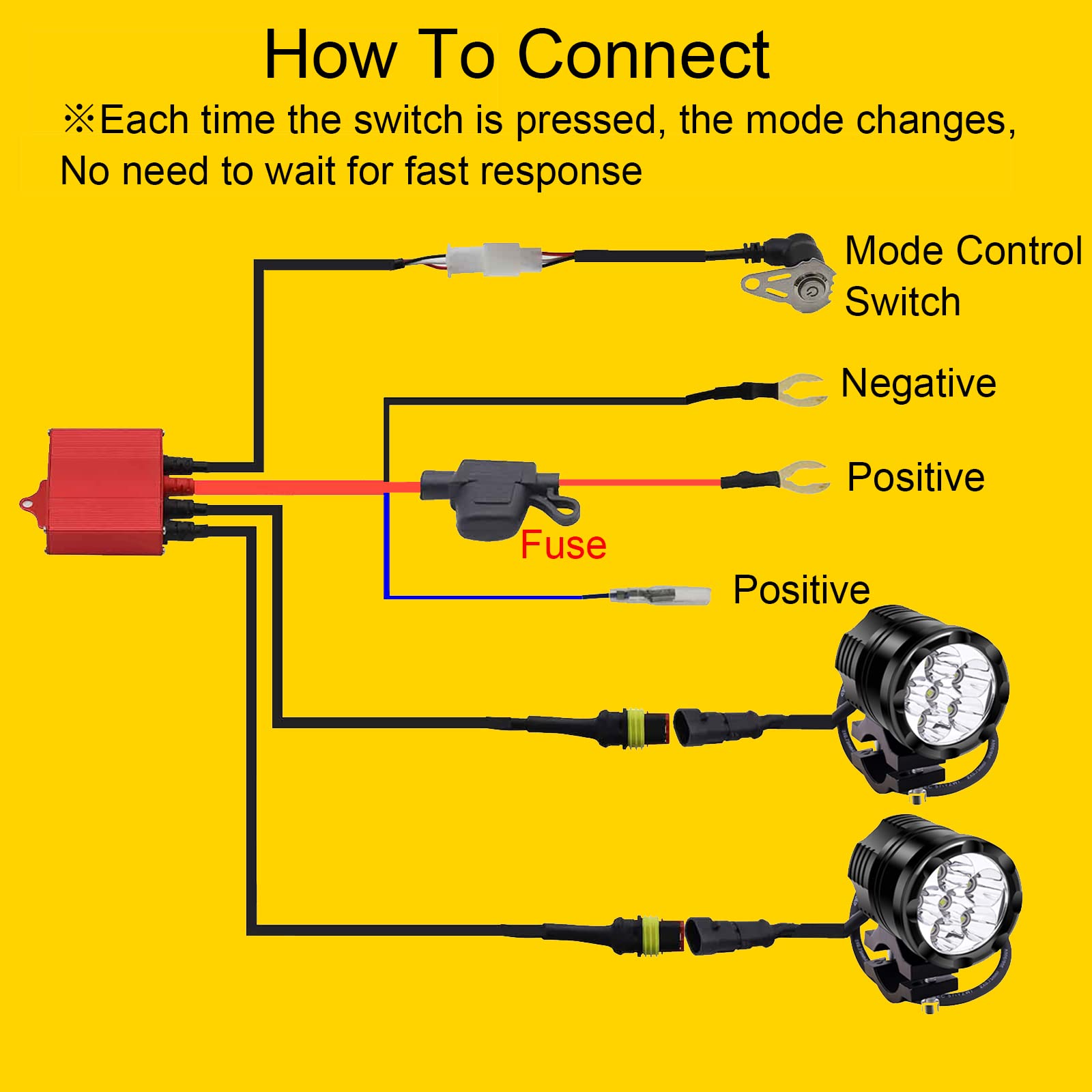 How To Connect

※Each time the switch is pressed, the mode changes, No need to wait for fast response

Mode Control Switch

Negative

Positive

Fuse

Positive