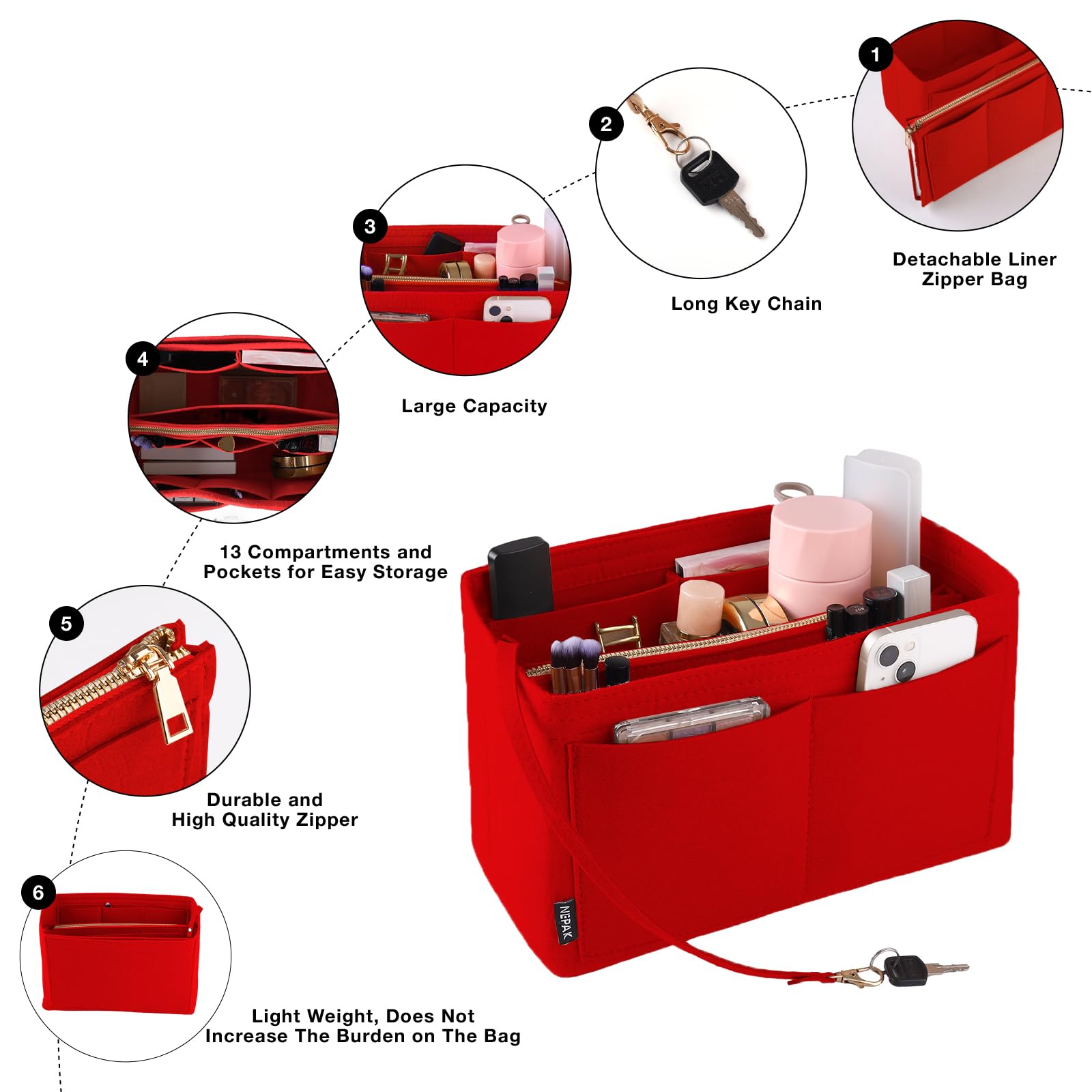 1

Detachable Liner Zipper Bag

2

Long Key Chain

3

Large Capacity

4

13 Compartments and Pockets for Easy Storage

5

Durable and High Quality Zipper

6

Light Weight, Does Not Increase The Burden on The Bag

NEPAK