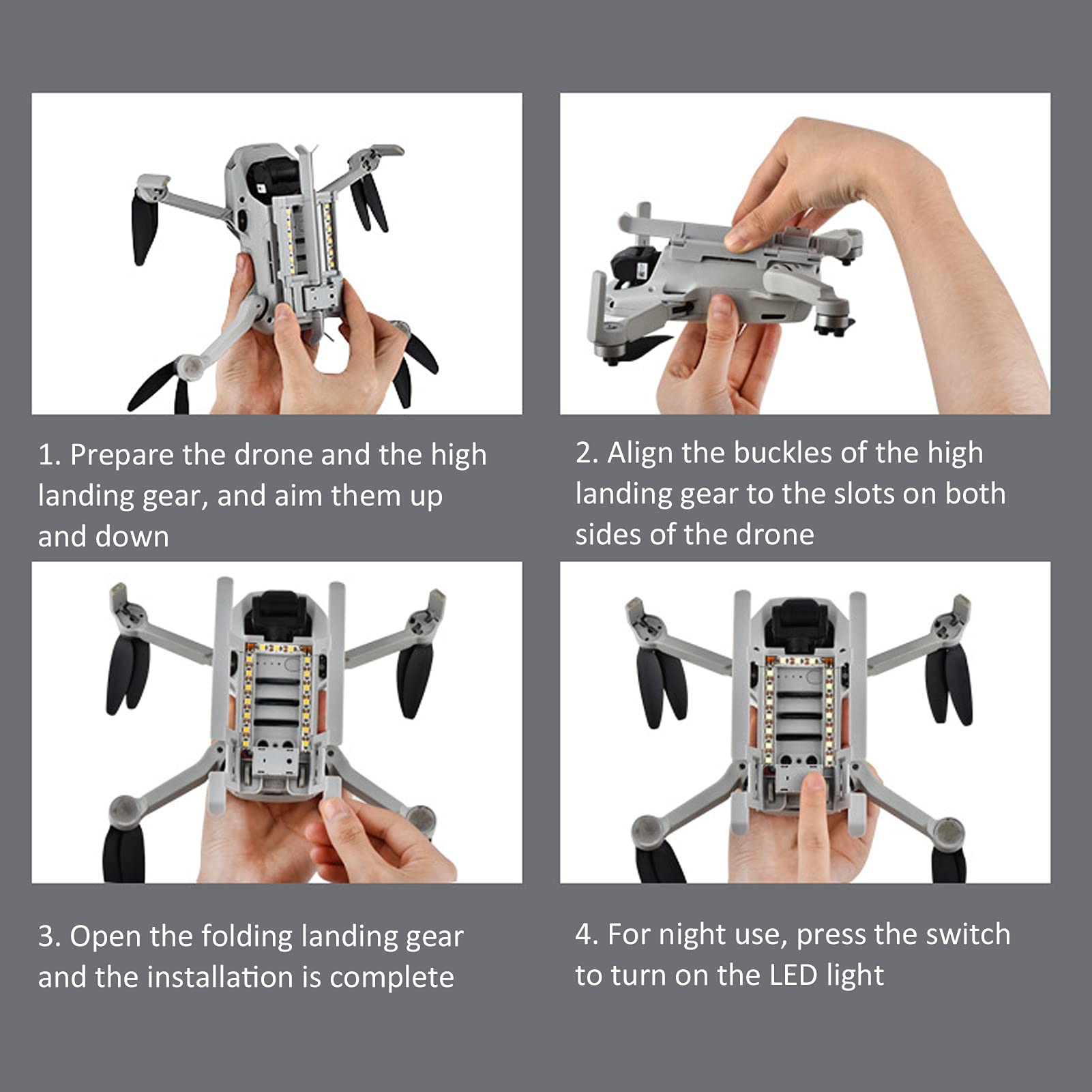 1. Prepare the drone and the high landing gear, and aim them up and down

2. Align the buckles of the high landing gear to the slots on both sides of the drone

3. Open the folding landing gear and the installation is complete

4. For night use, press the switch to turn on the LED light