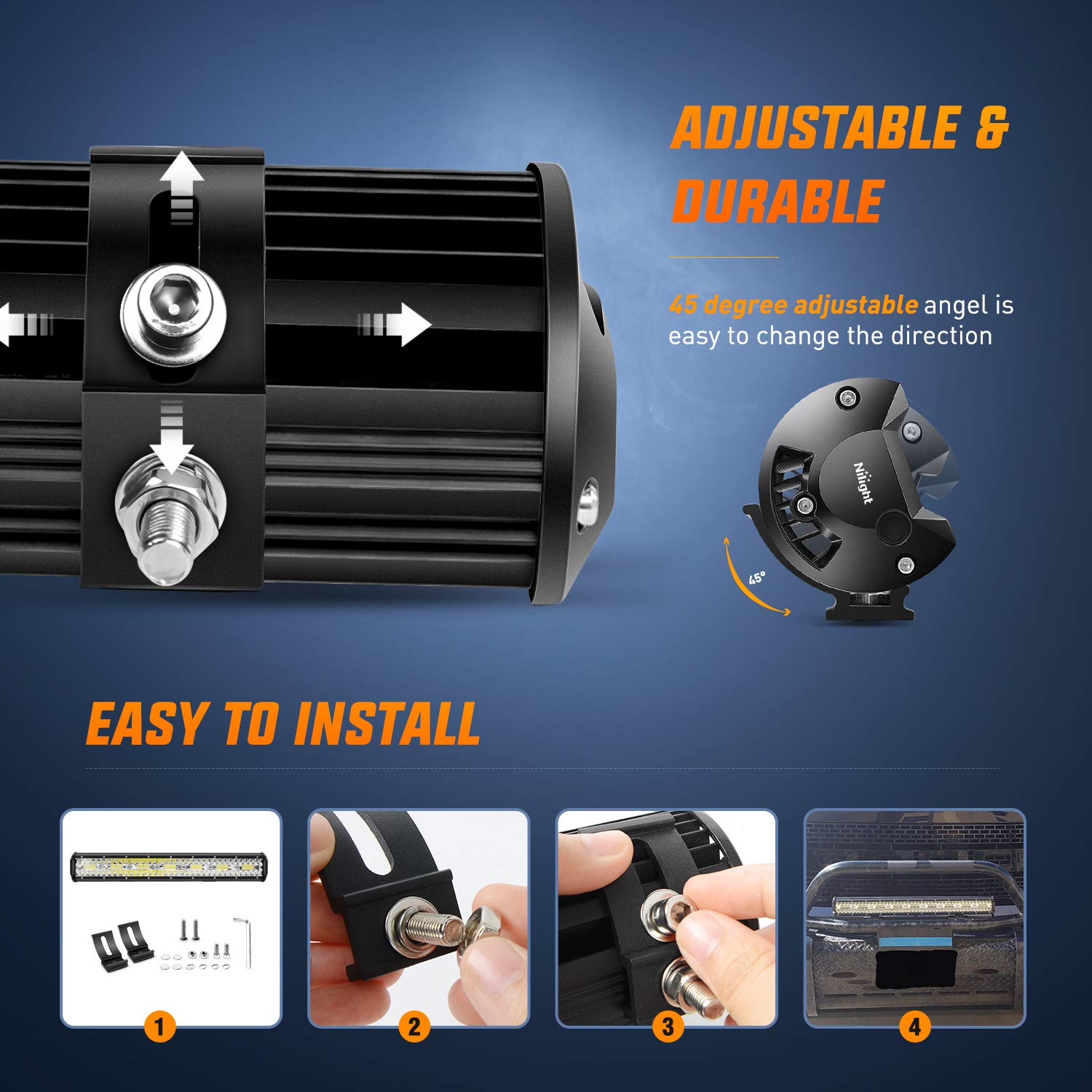 ADJUSTABLE & DURABLE

45 degree adjustable angel is easy to change the direction

Nilight

45°

EASY TO INSTALL

1

2

3

4