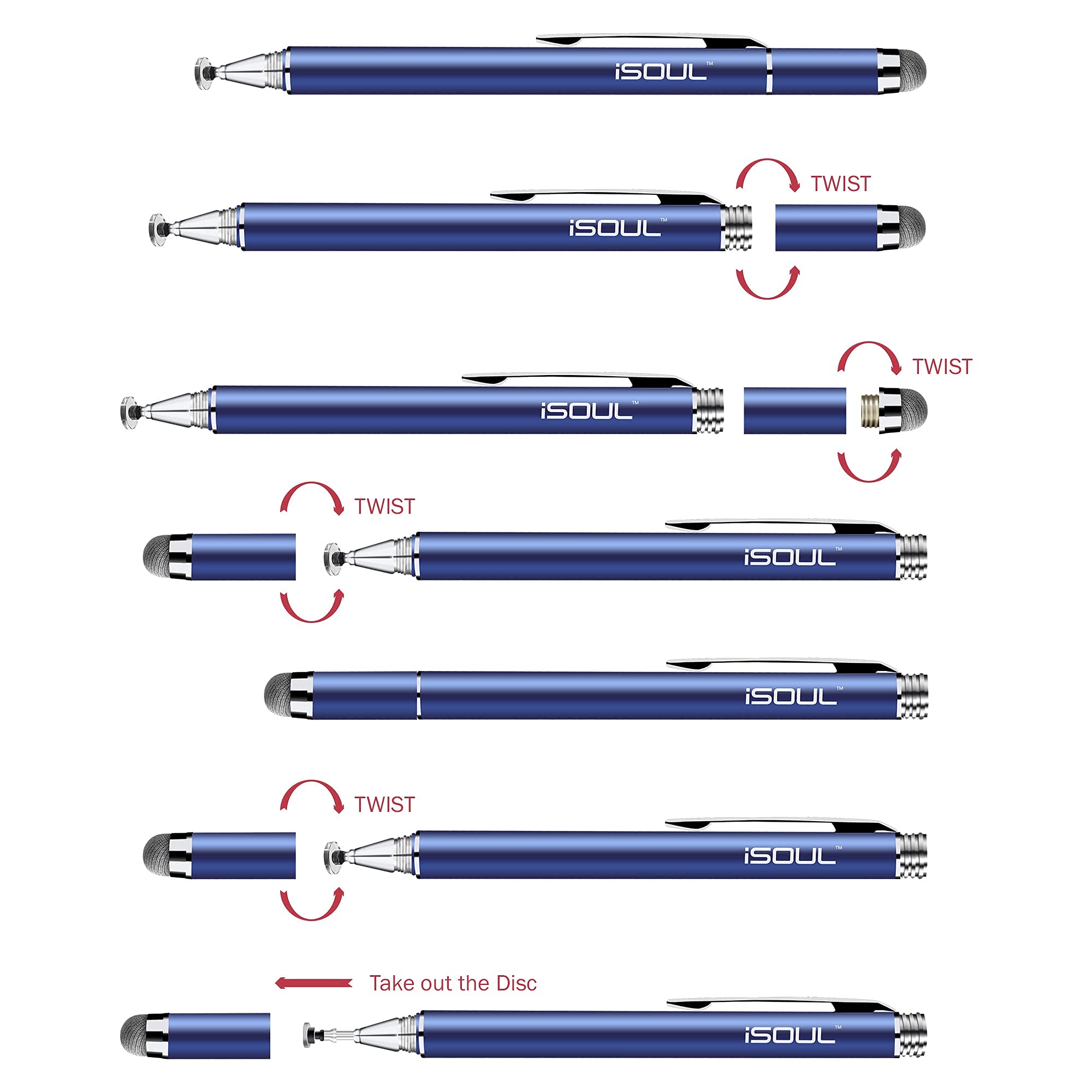 iSOUL™

TWIST

iSOUL™

TWIST

iSOUL™

TWIST

iSOUL™

iSOUL™

TWIST

iSOUL™

Take out the Disc

iSOUL™